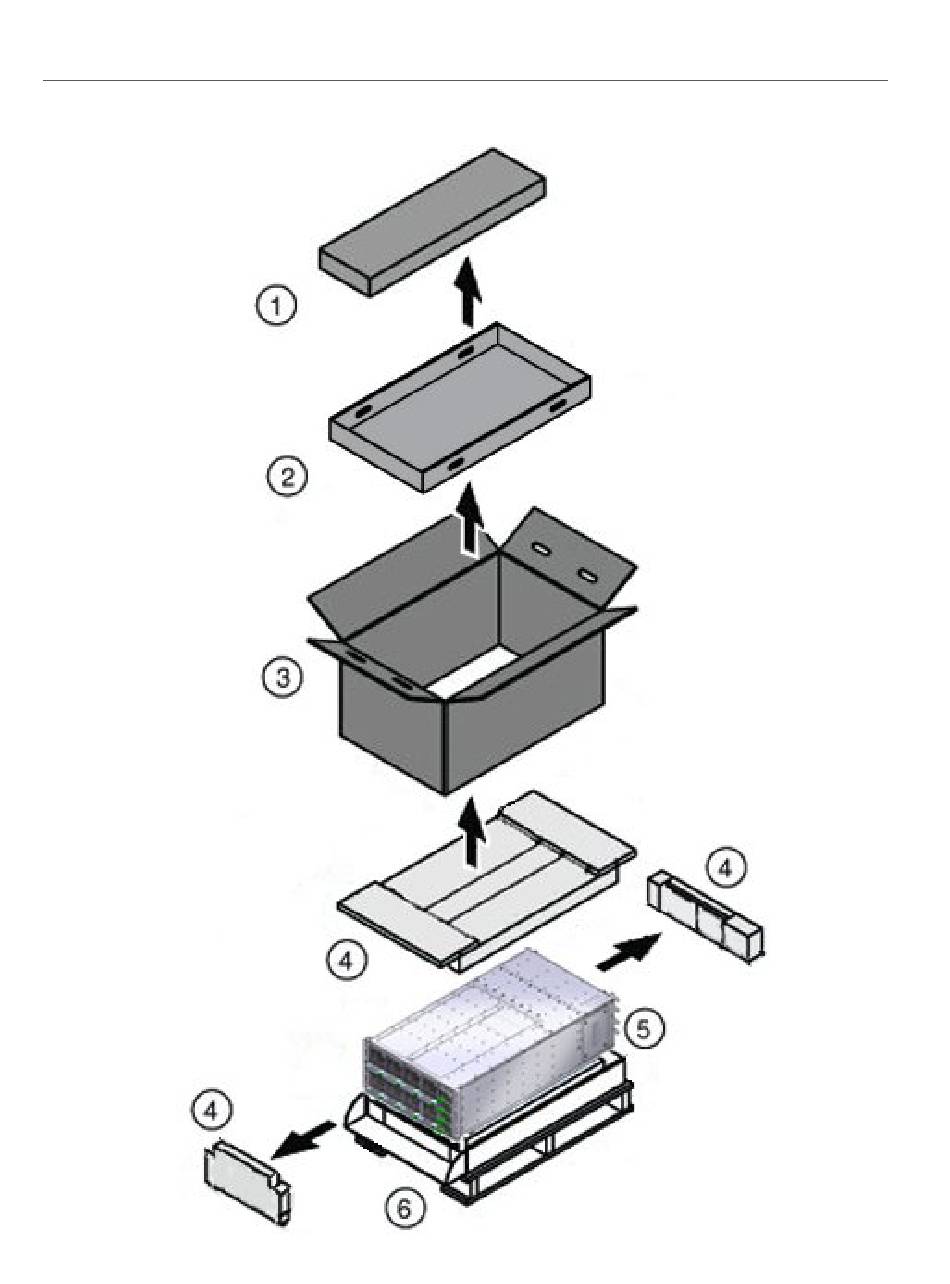 1

2

3

4

4

5

4

6