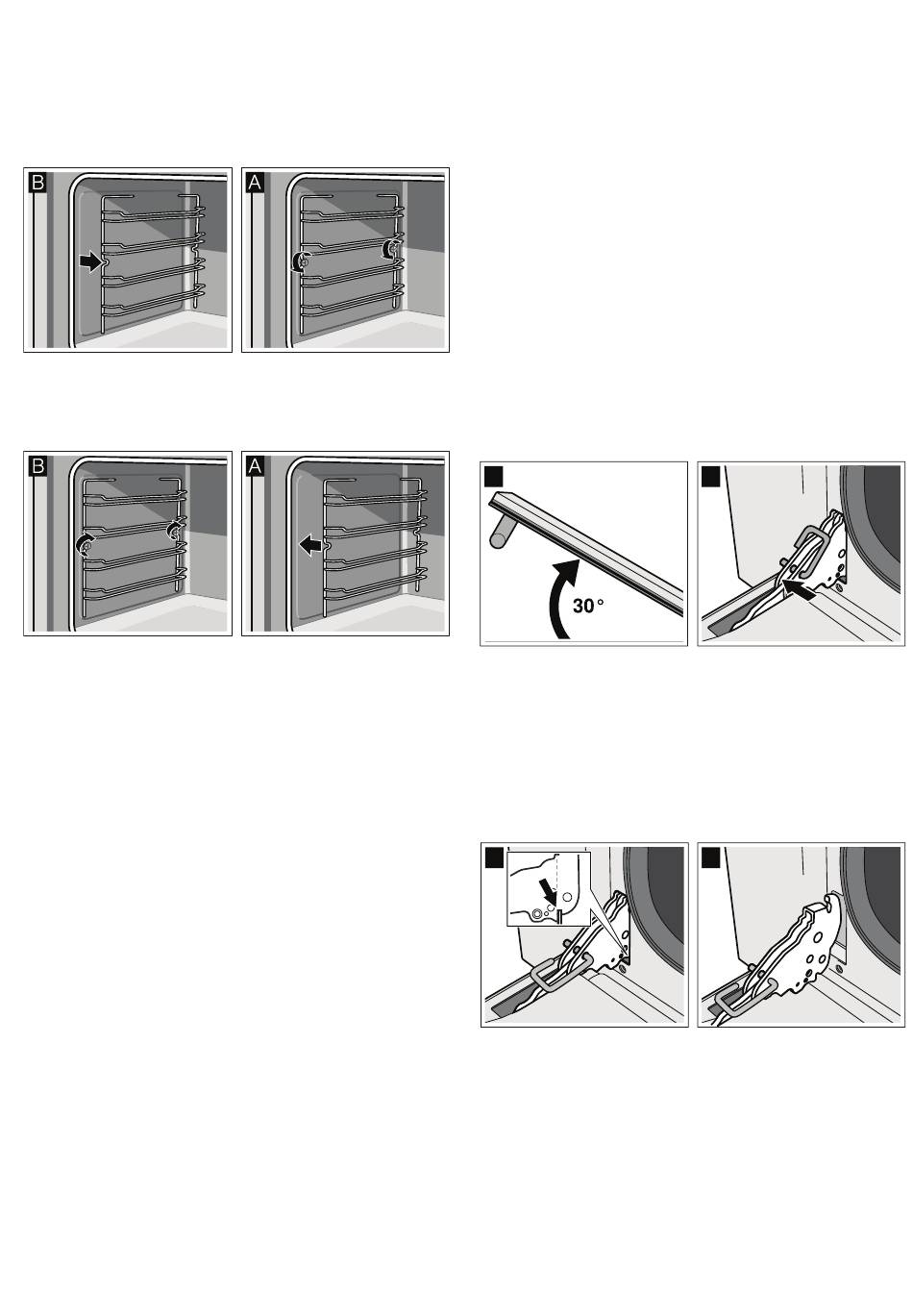 B

A

B

A

30°