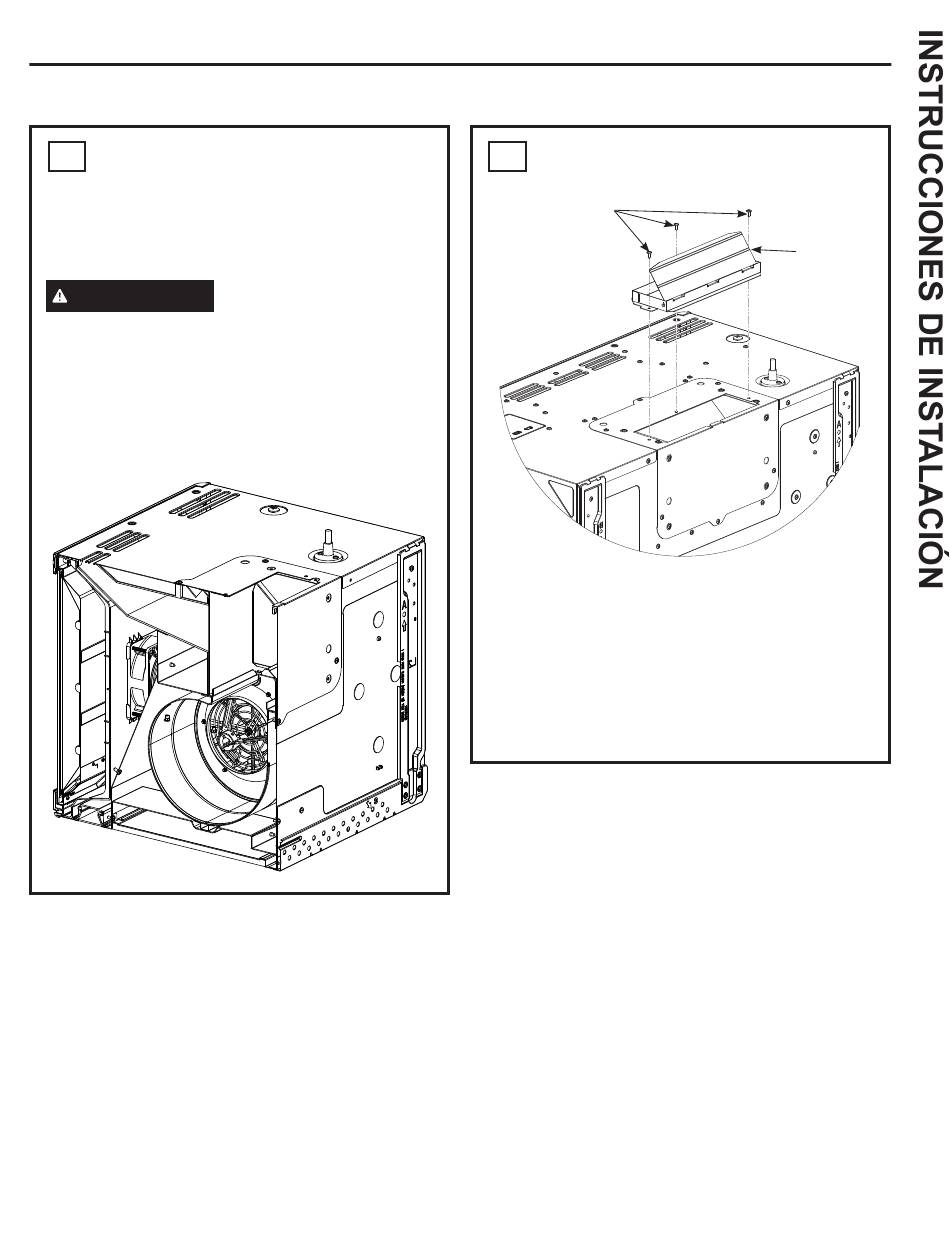 INSTRUCCIONES DE INSTALACIÓN