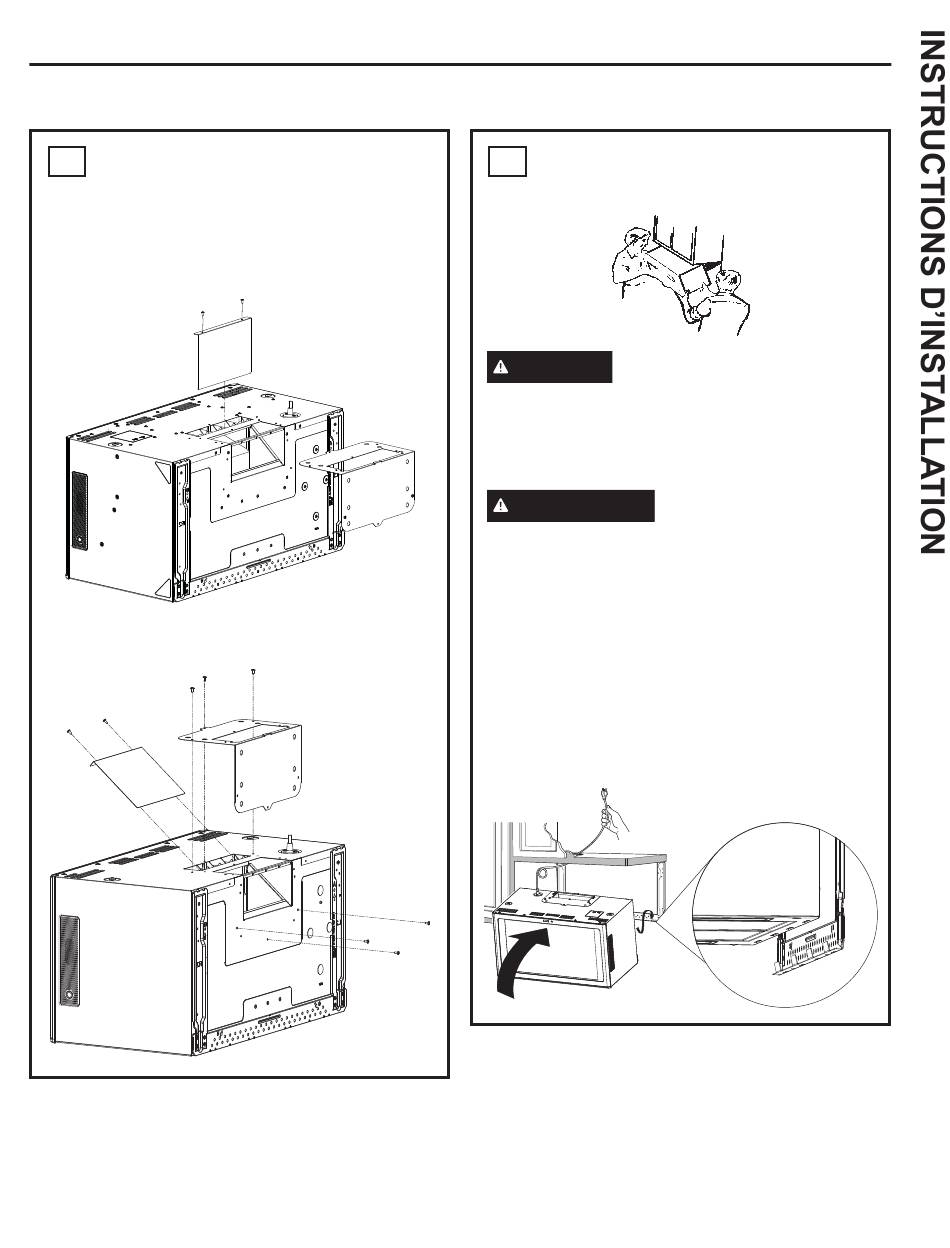 INSTRUCTIONS D'INSTALLATION