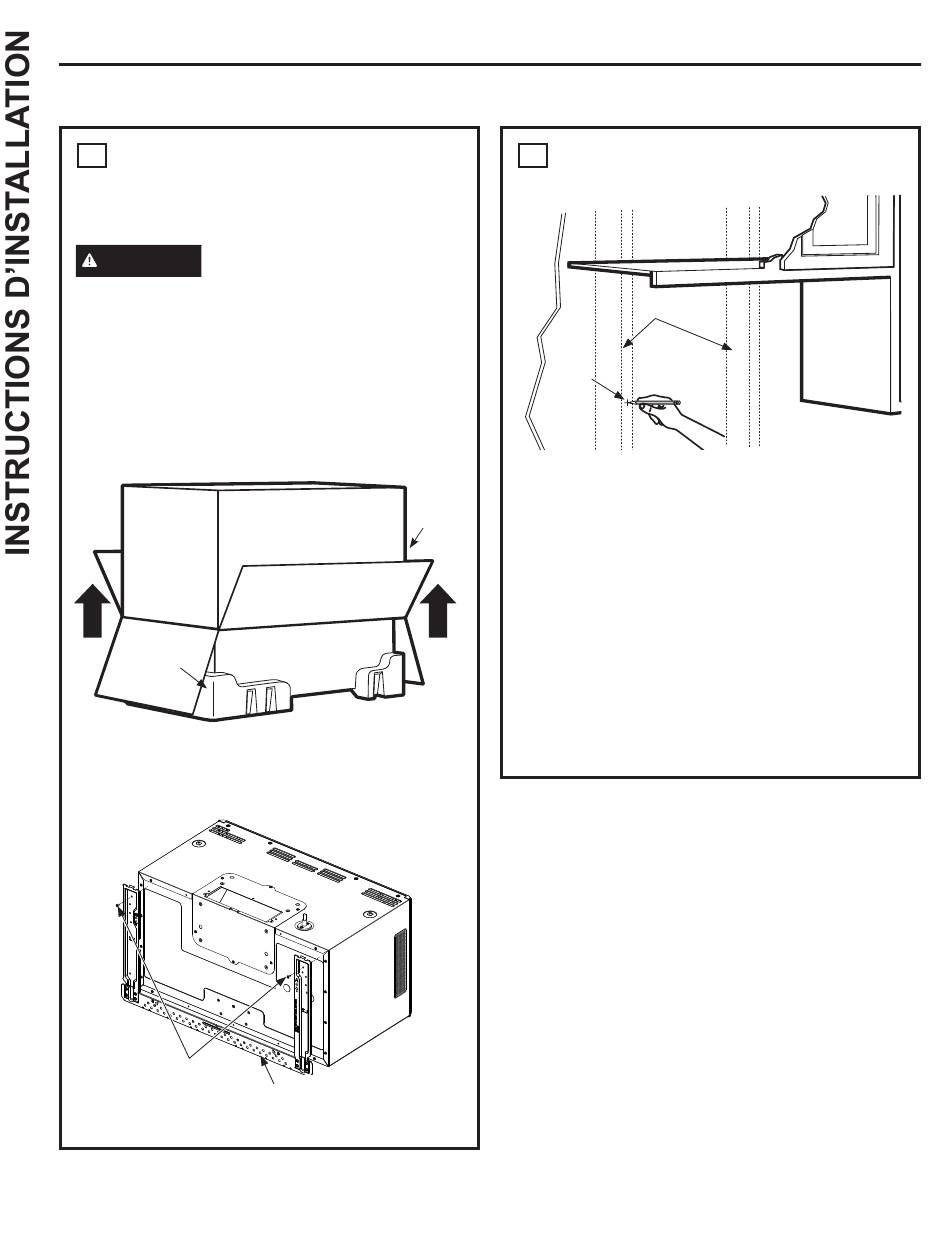 INSTRUCTIONS D'INSTALLATION