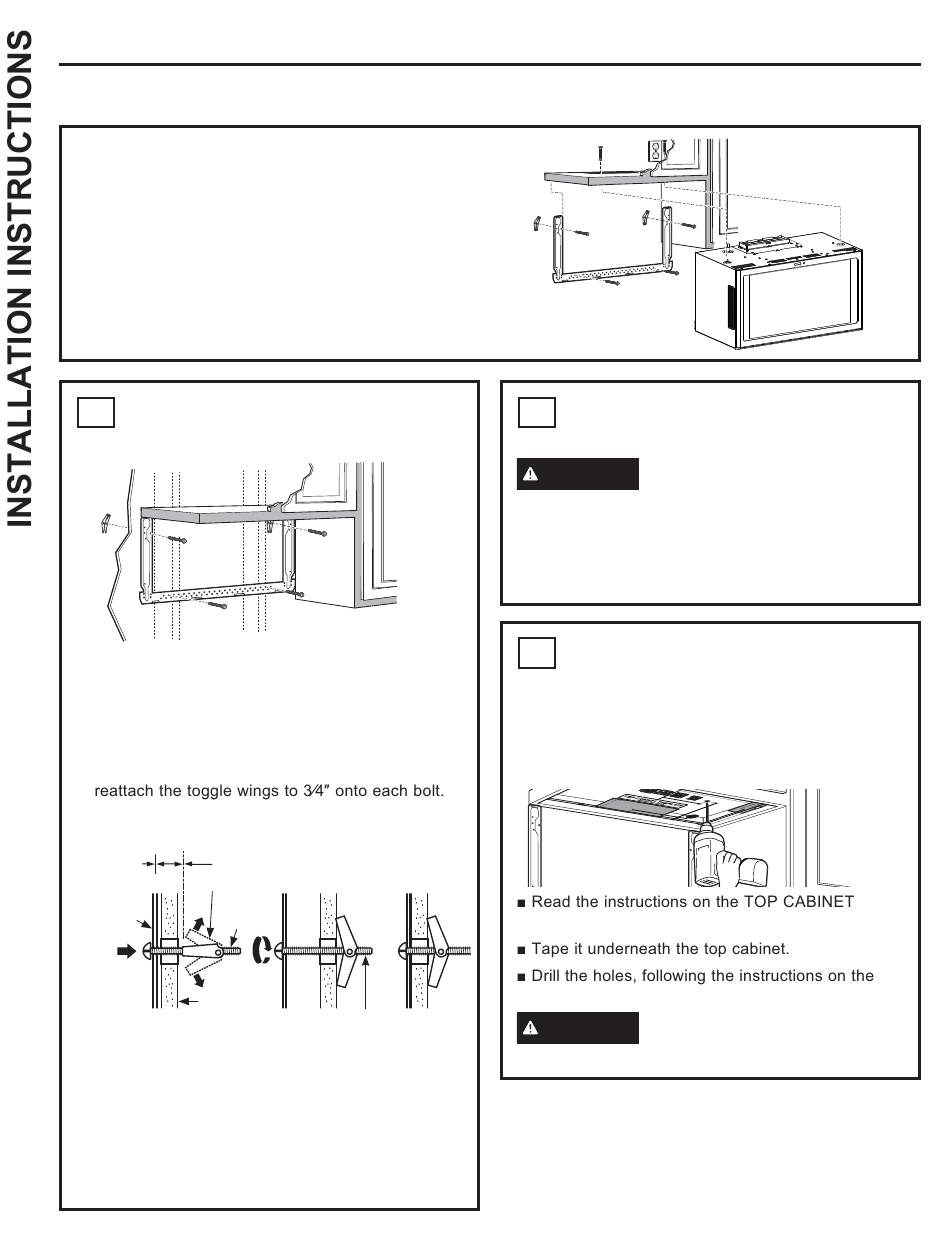 INSTALLATION INSTRUCTIONS

reattach the toggle wings to 3⁄4″ onto each bolt.

■ Read the instructions on the TOP CABINET

■ Tape it underneath the top cabinet.

■ Drill the holes, following the instructions on the