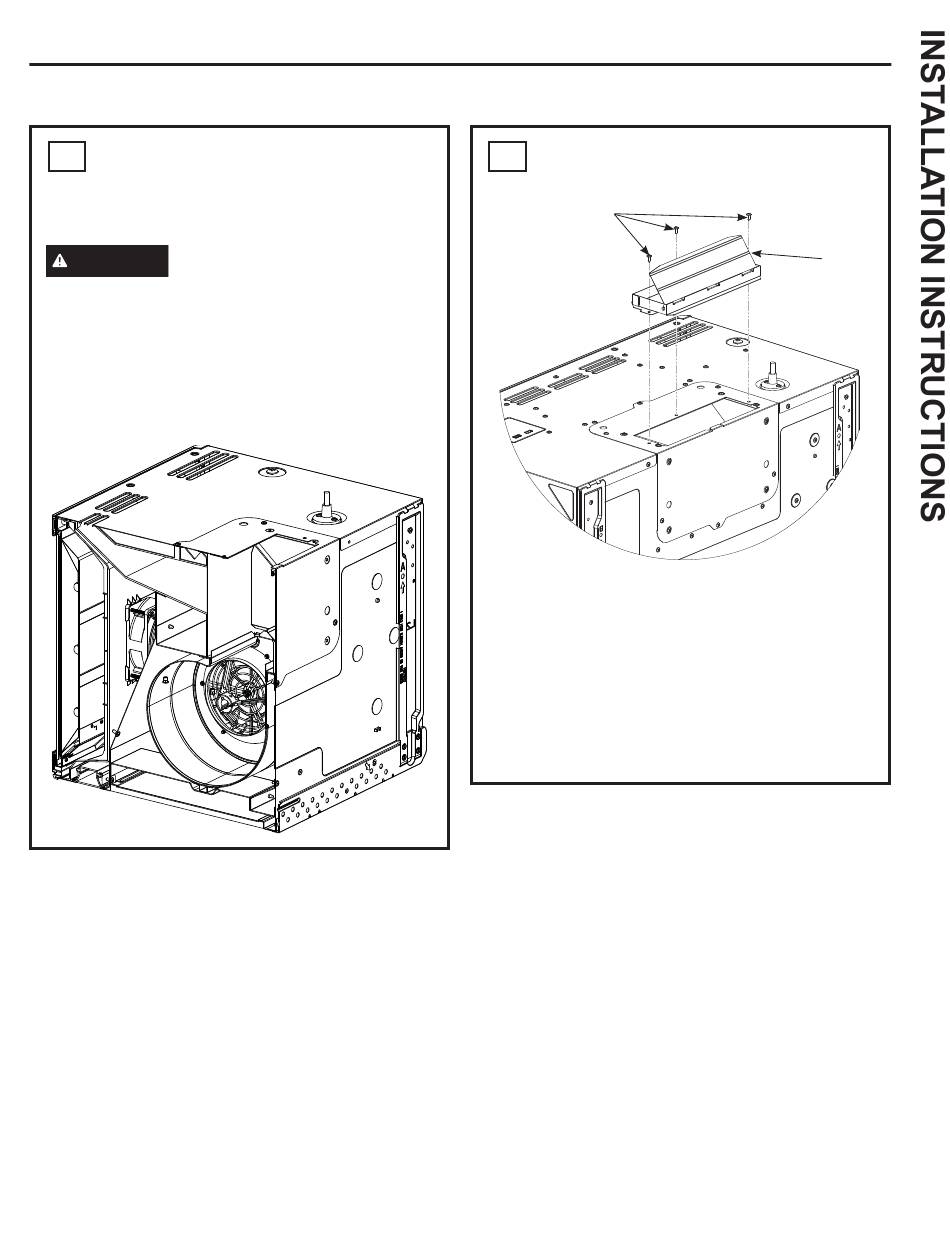 INSTALLATION INSTRUCTIONS