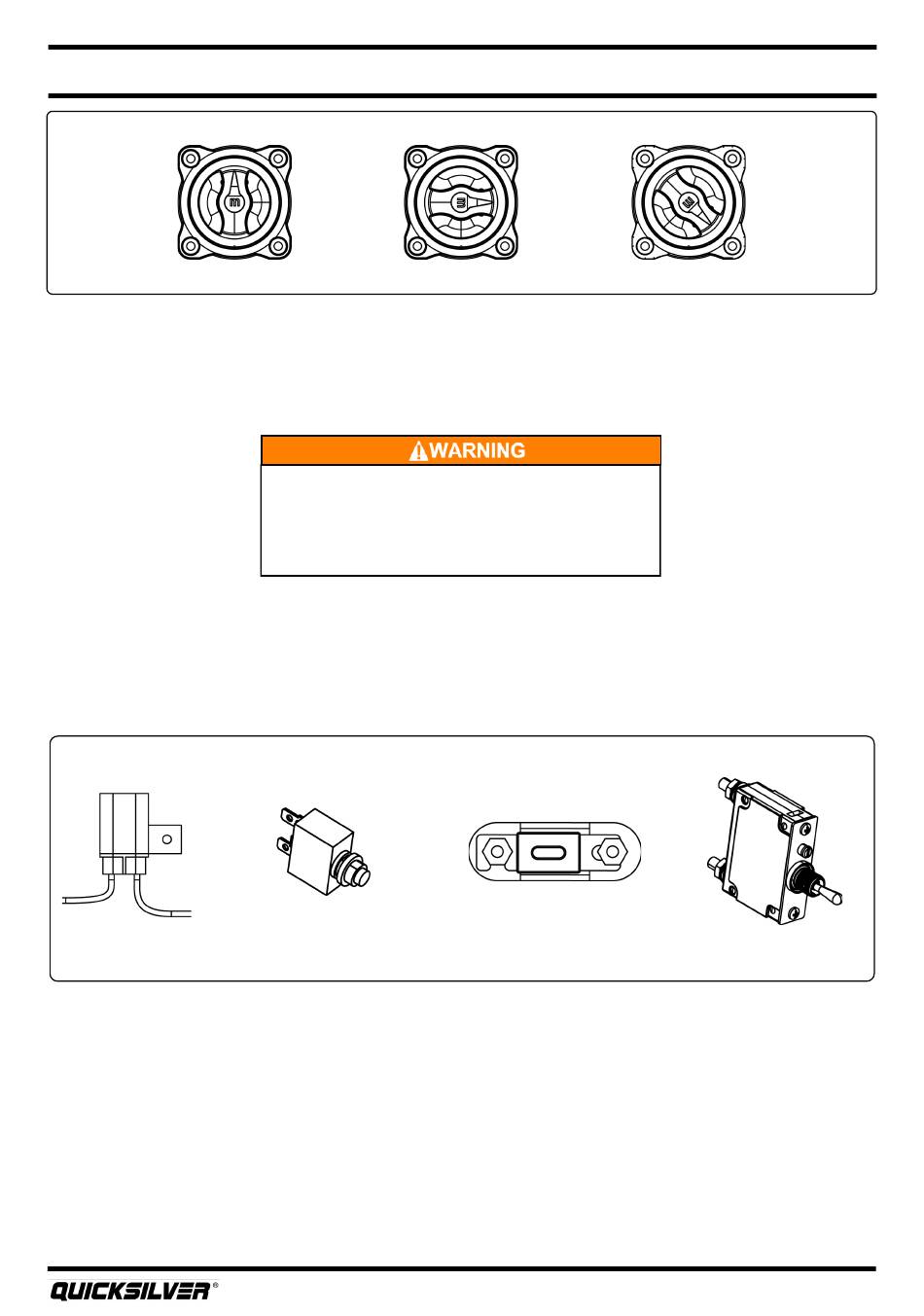 WARNING

QUICKSILVER®