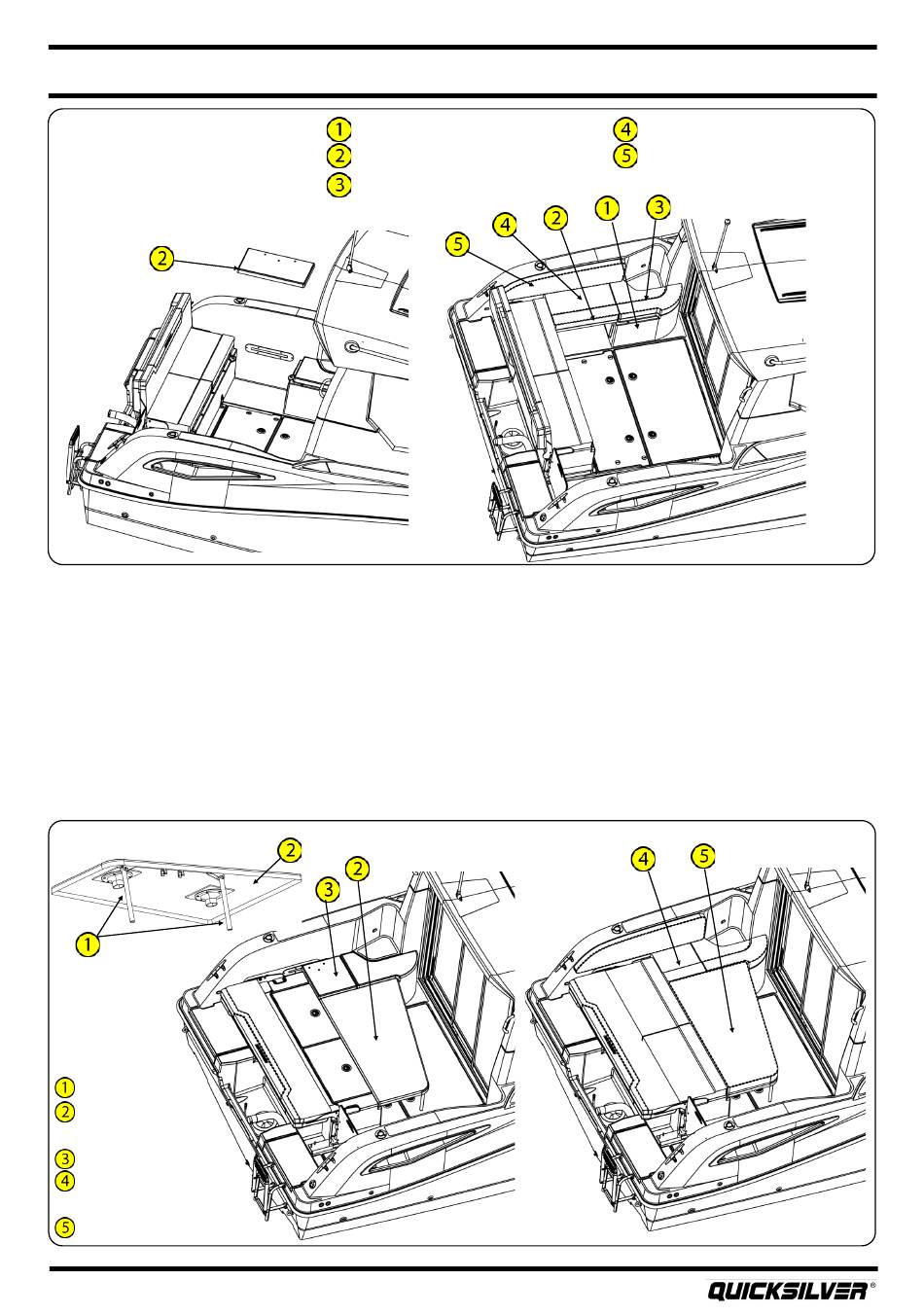 1
2
3
4
5

2

5
4
2
1
3

2
2
3
1

4
5

1
2
3
4
5

QUICKSILVER®