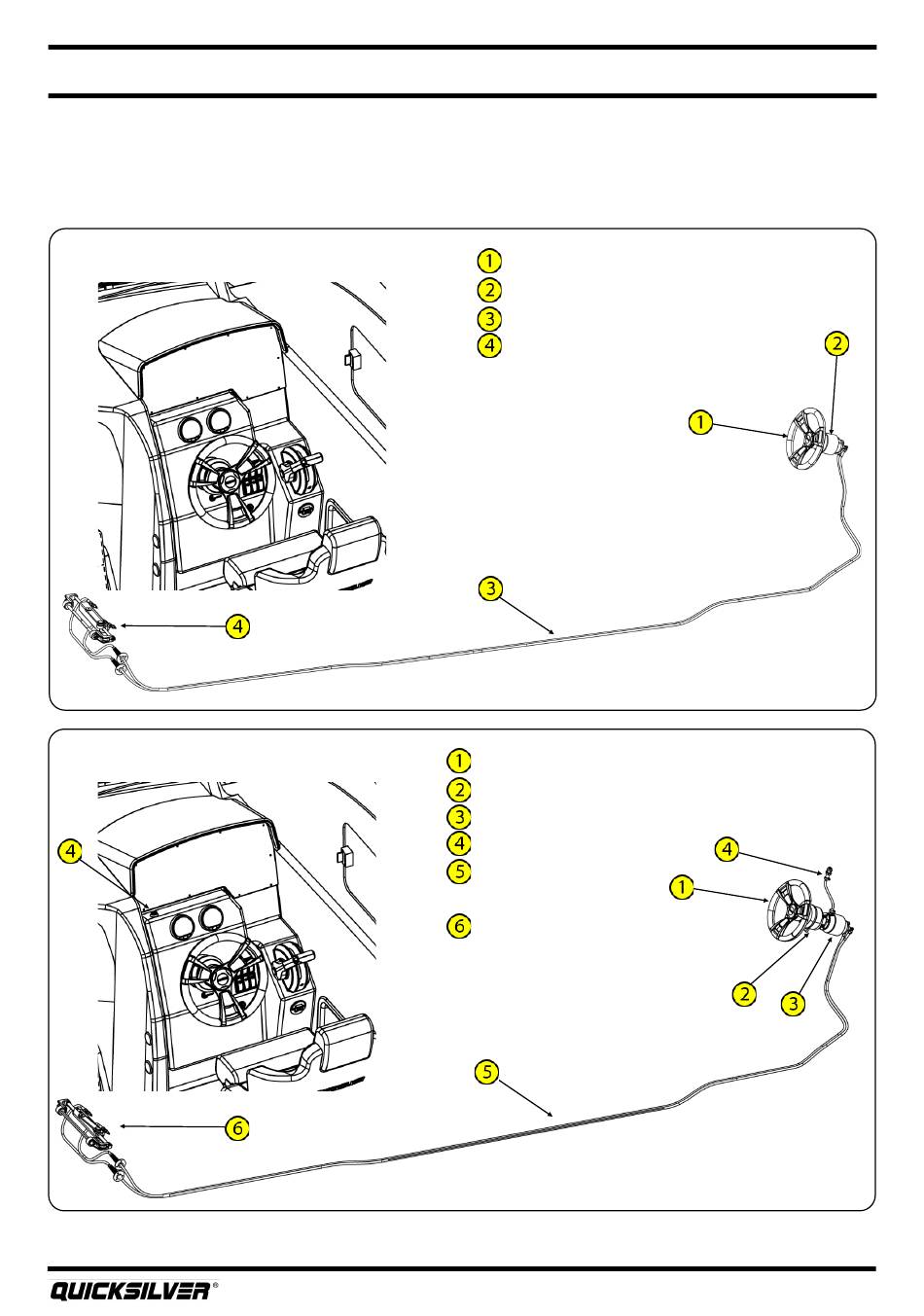 1
2
3
4
2
1
3
4

1
2
3
4
5
6
4
4
1
2
3
5
6

QUICKSILVER®