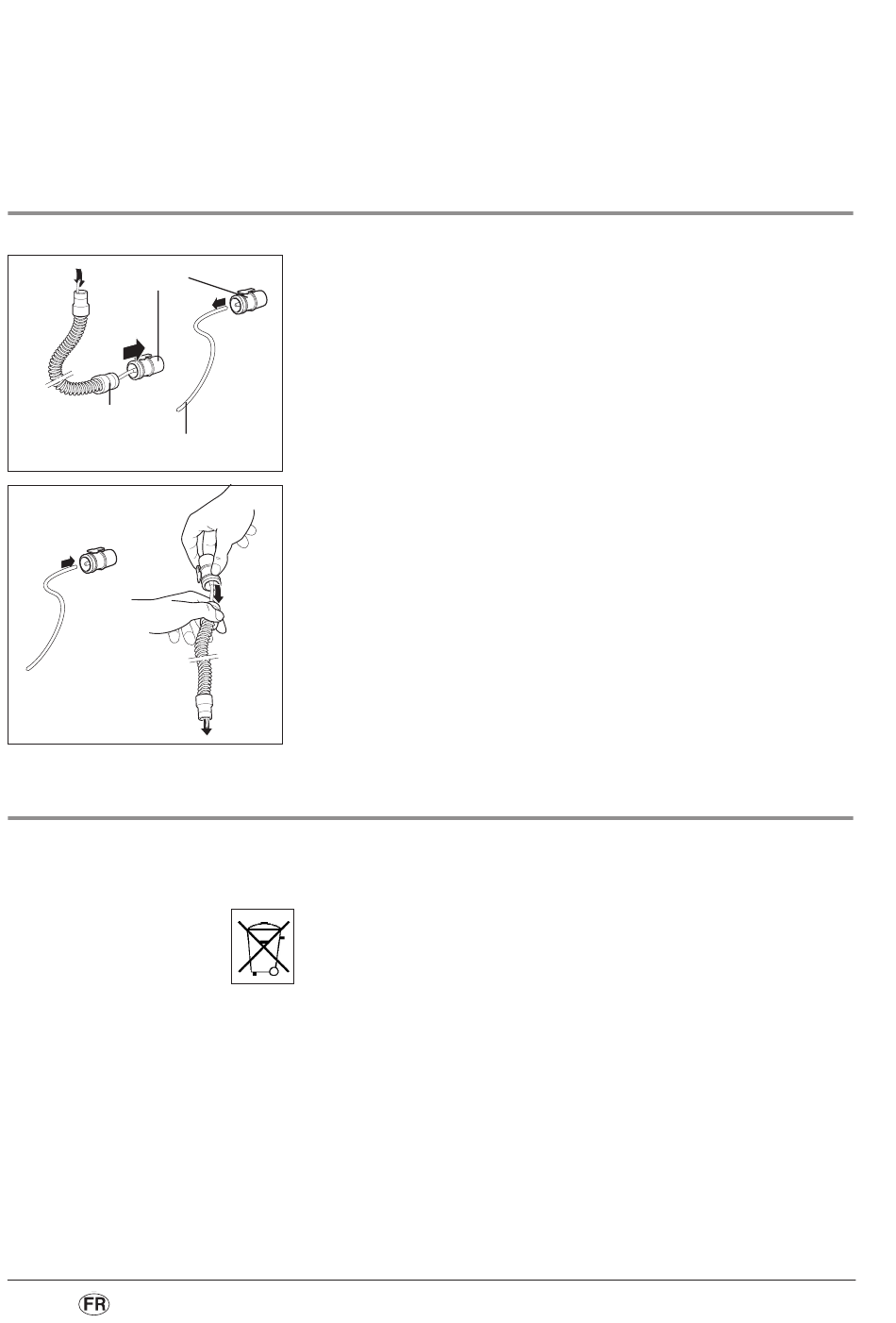 FR