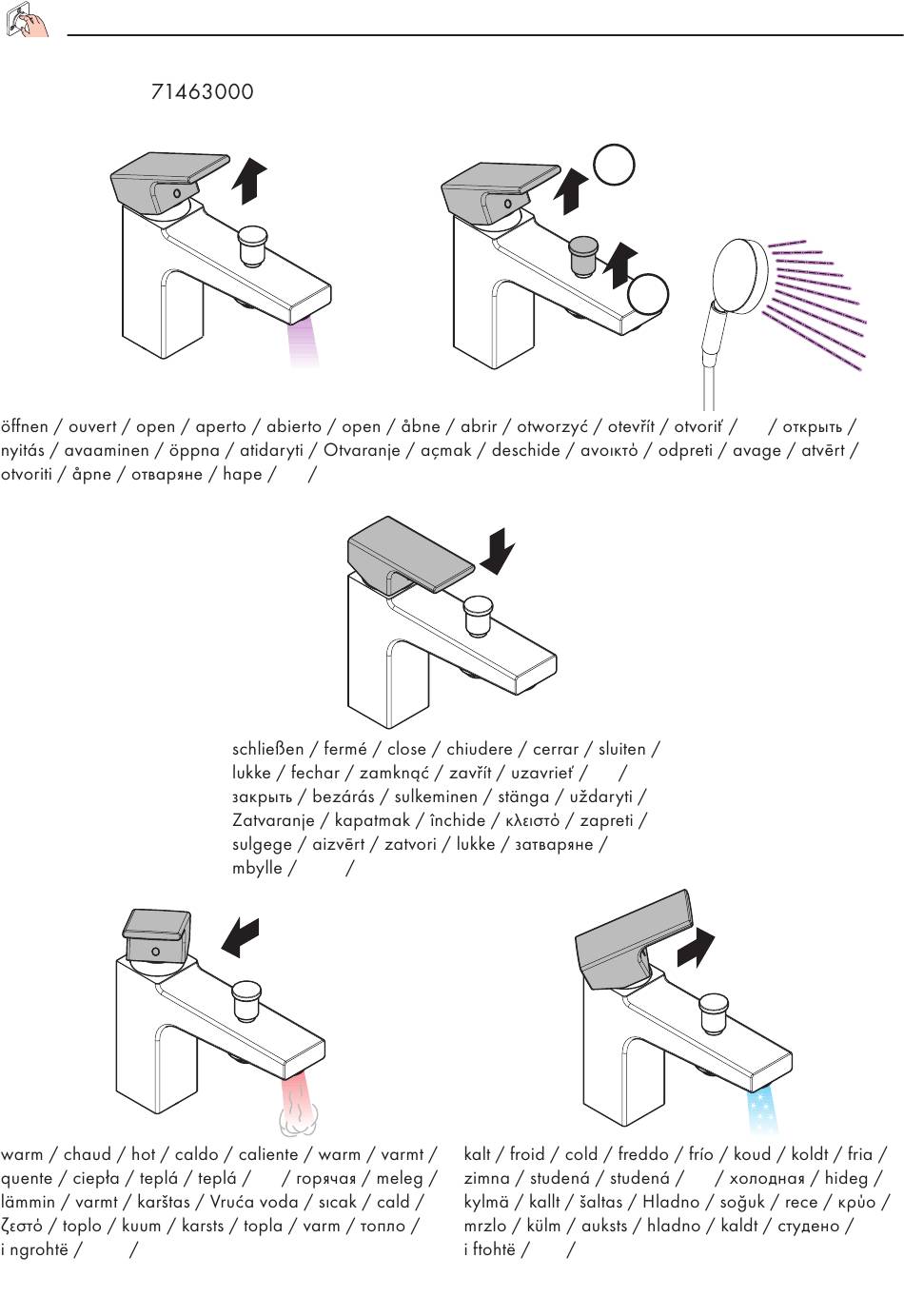 71463000

öffnen / ouvert / open / aperto / abierto / open / åbne / abrir / otworzyć / otevřít / otvoriť / / открыть / nyitás / avaaminen / öppna / atidaryti / Otvaranje / açmak / deschide / ανοικτό / odpreti / avage / atvērt / otvoriti / åpne / отваряне / hape / /

schließen / fermé / close / chiudere / cerrar / sluiten / lukke / fechar / zamknąć / zavřít / uzavrieť / / закрыть / bezárás / sulkeminen / stänga / uždaryti / Zatvaranje / kapatmak / închide / κλειστό / zapreti / sulgege / aizvērt / zatvori / lukke / затваряне / mbylle / /

warm / chaud / hot / caldo / caliente / warm / varmt / quente / ciepła / teplá / teplá / / горячая / meleg / lämmin / varmt / karštas / Vruća voda / sıcak / cald / ζεστό / toplo / kuum / karsts / topla / varm / топло / i ngrohtë / /

kalt / froid / cold / freddo / frío / koud / koldt / fria / zimna / studená / studená / / холодная / hideg / kylmä / kallt / šaltas / Hladno / soğuk / rece / κρύο / mrzlo / külm / auksts / hladno / kaldt / студено / i ftohtë / /