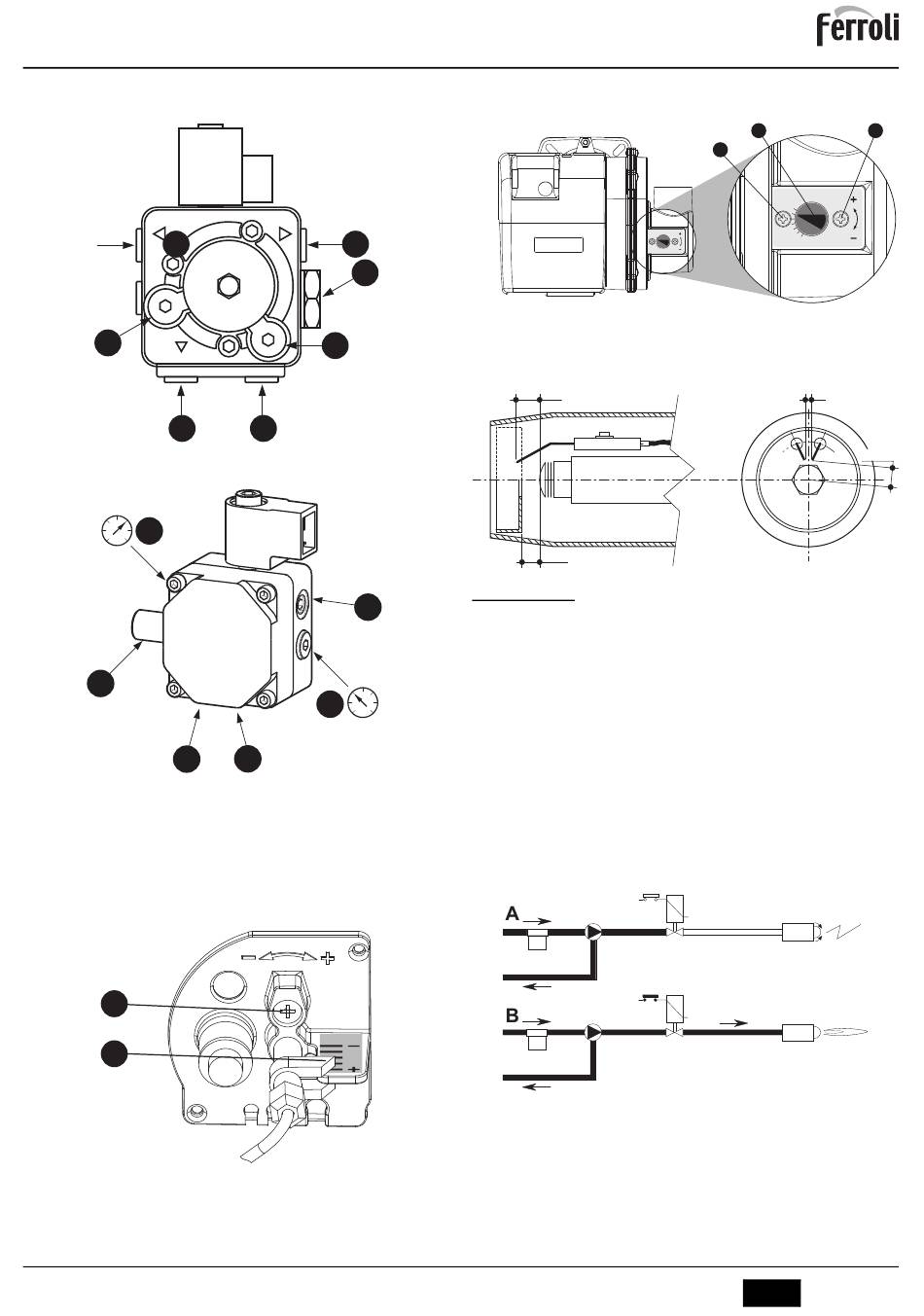 ferroli

A

B