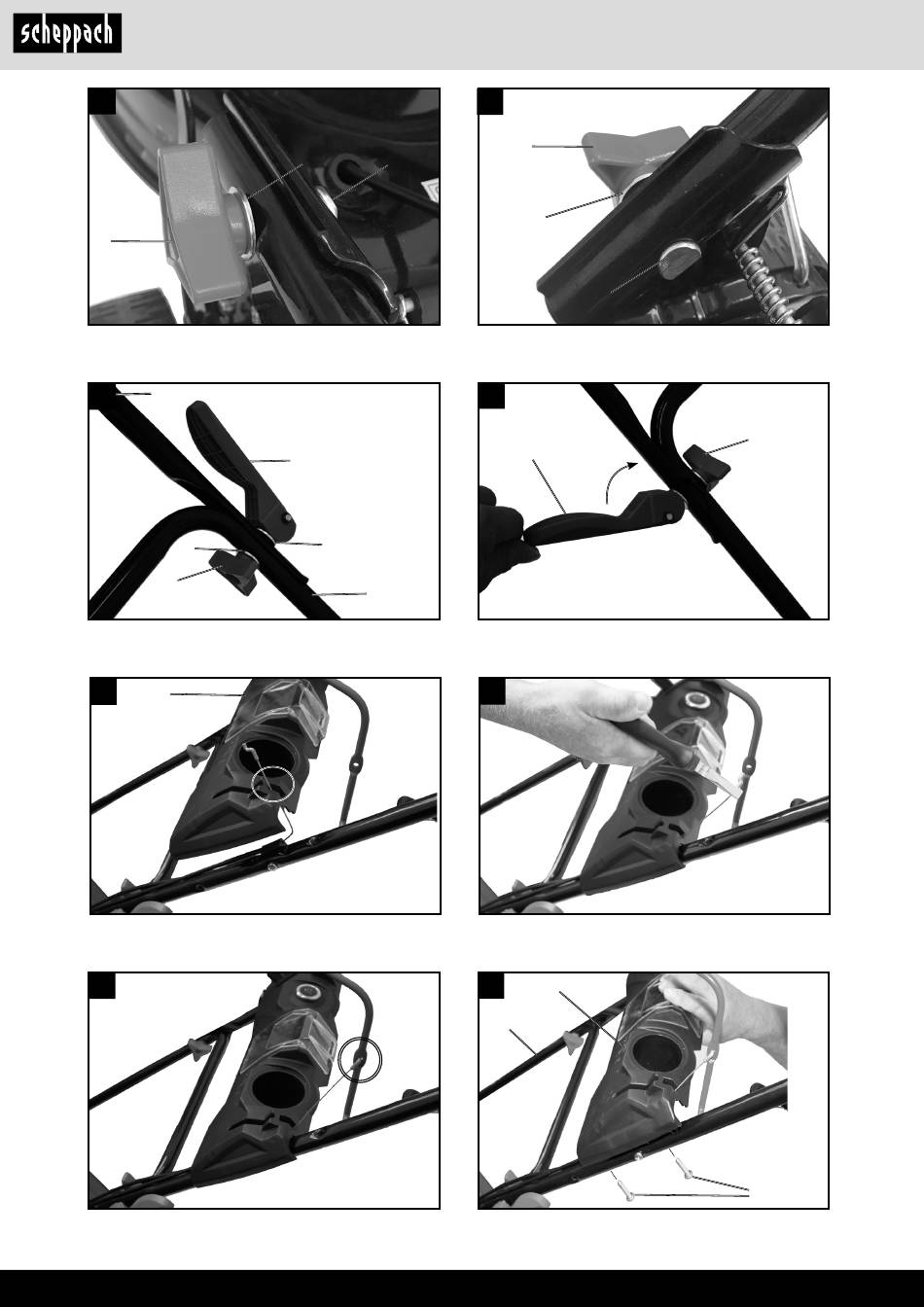 scheppach