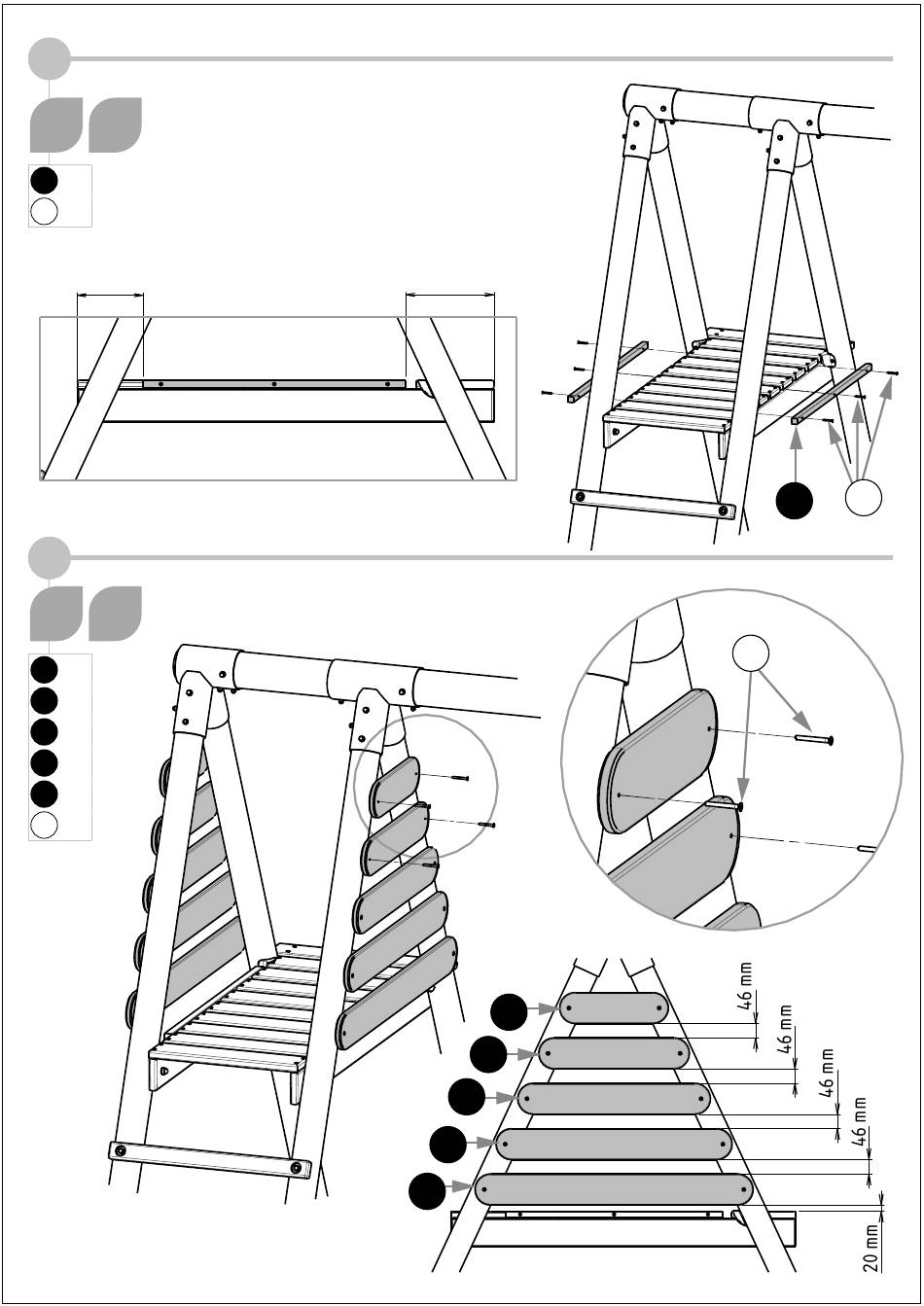 46 mm
46 mm
46 mm
46 mm
20 mm