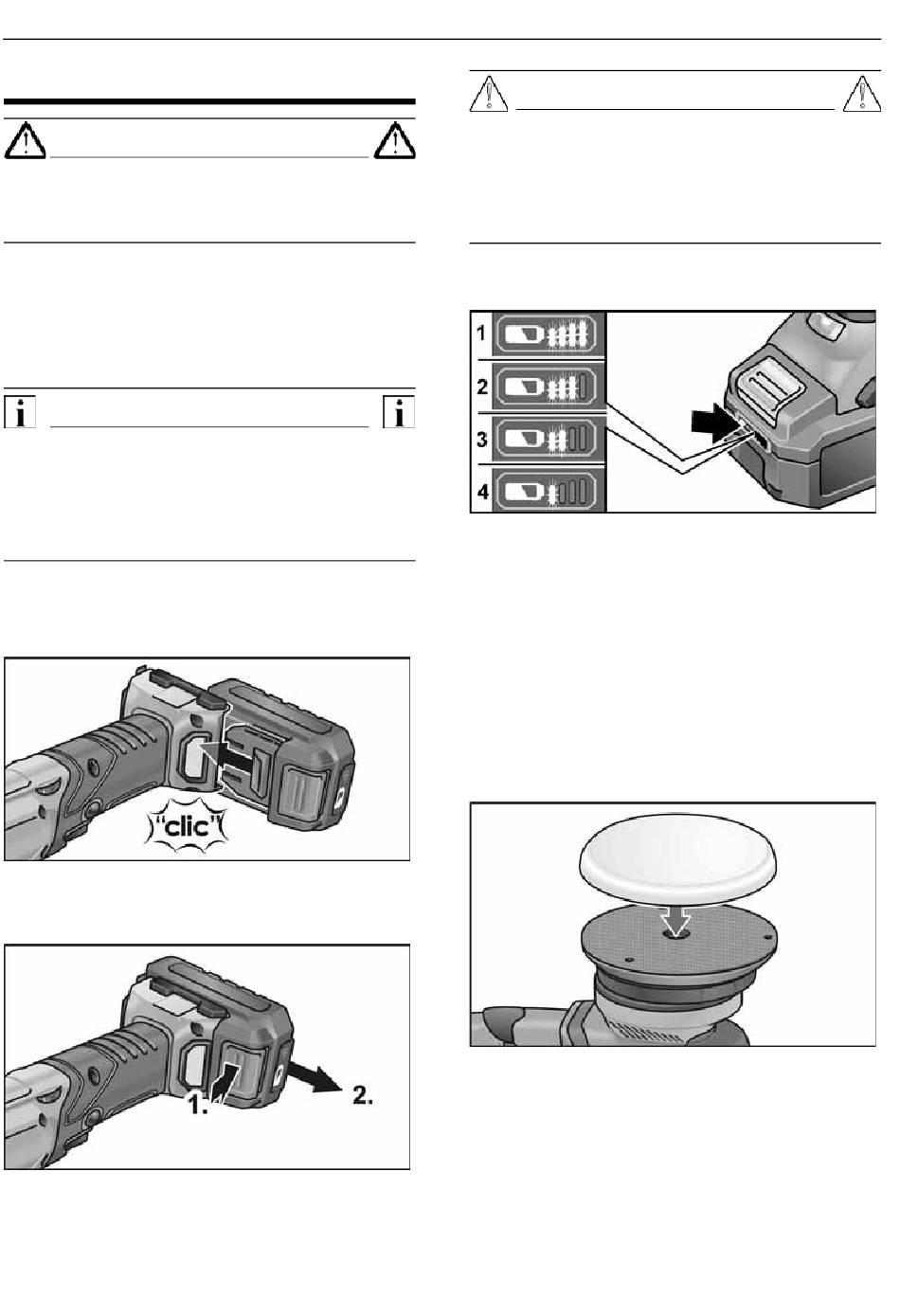 1

2

3

4

"clic"

1.

2.