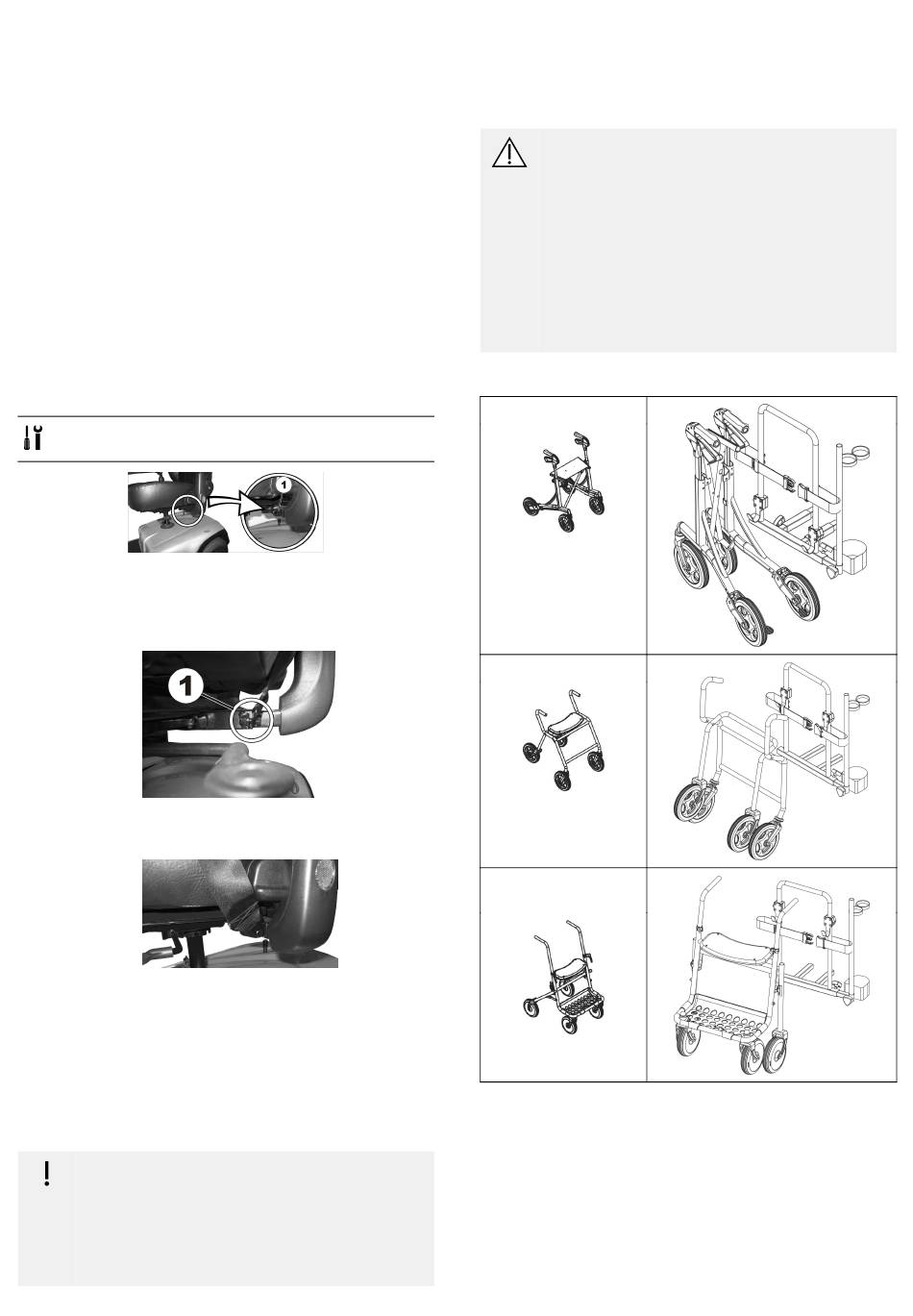 1

1