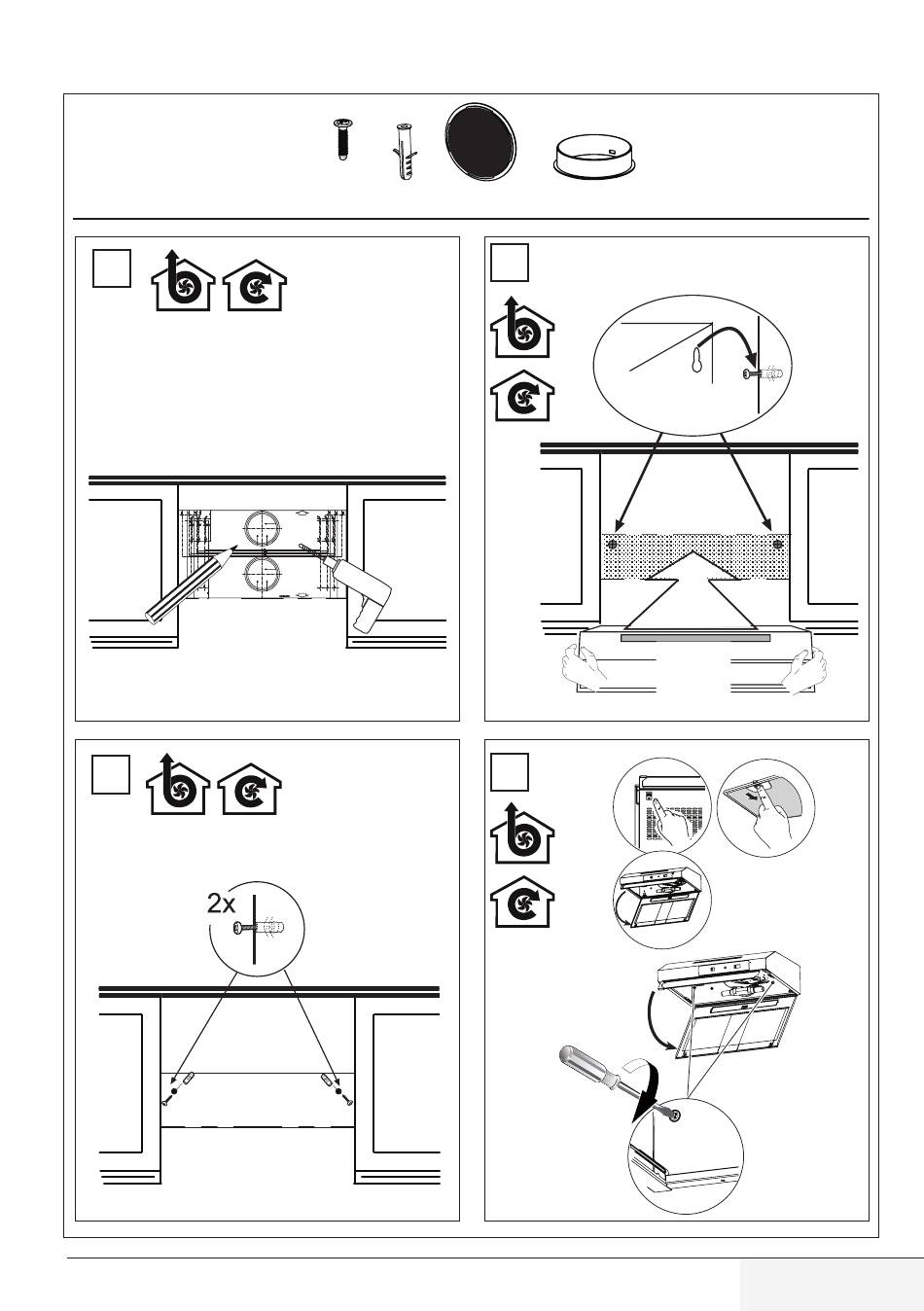 2x