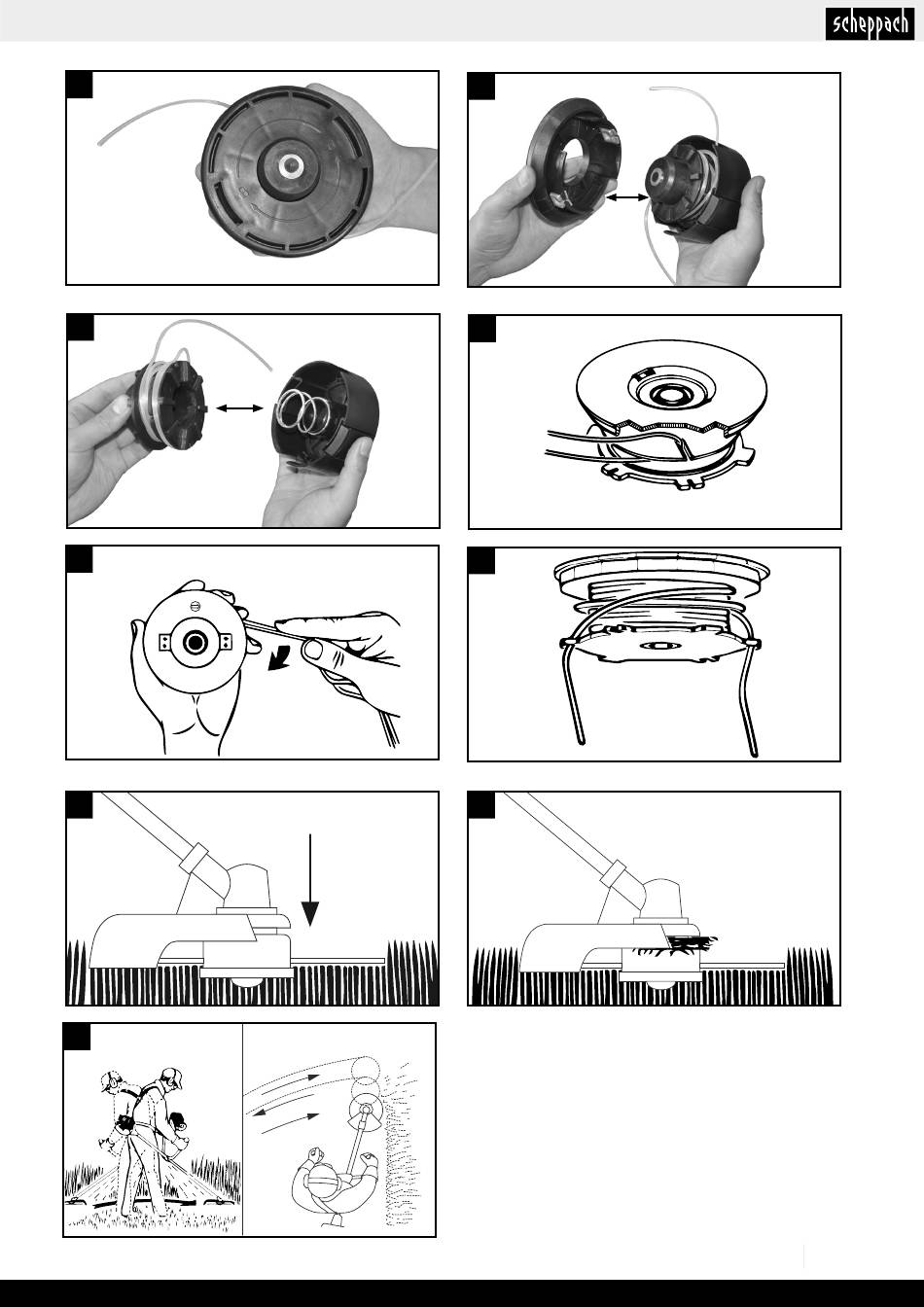 scheppach