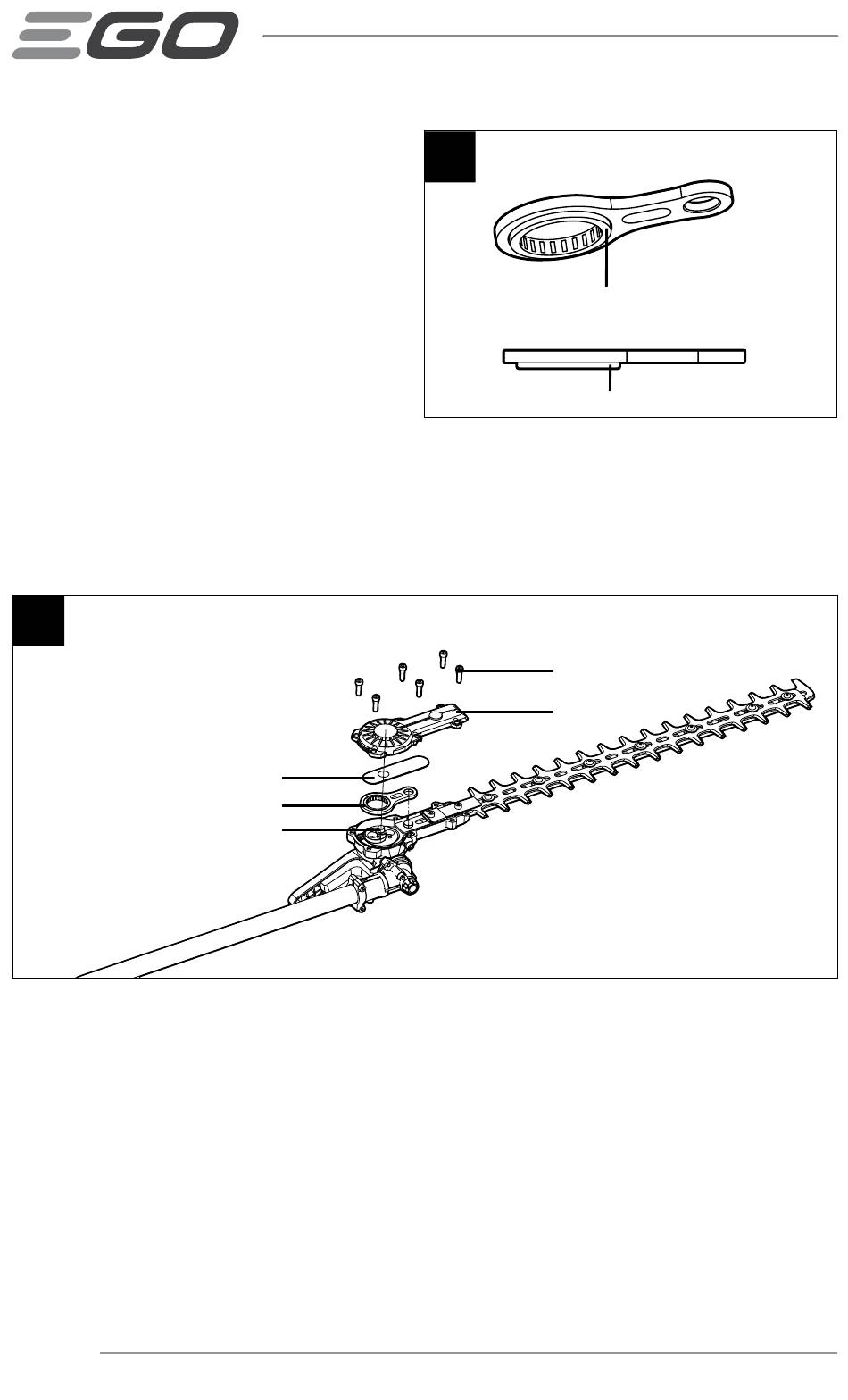 EGO