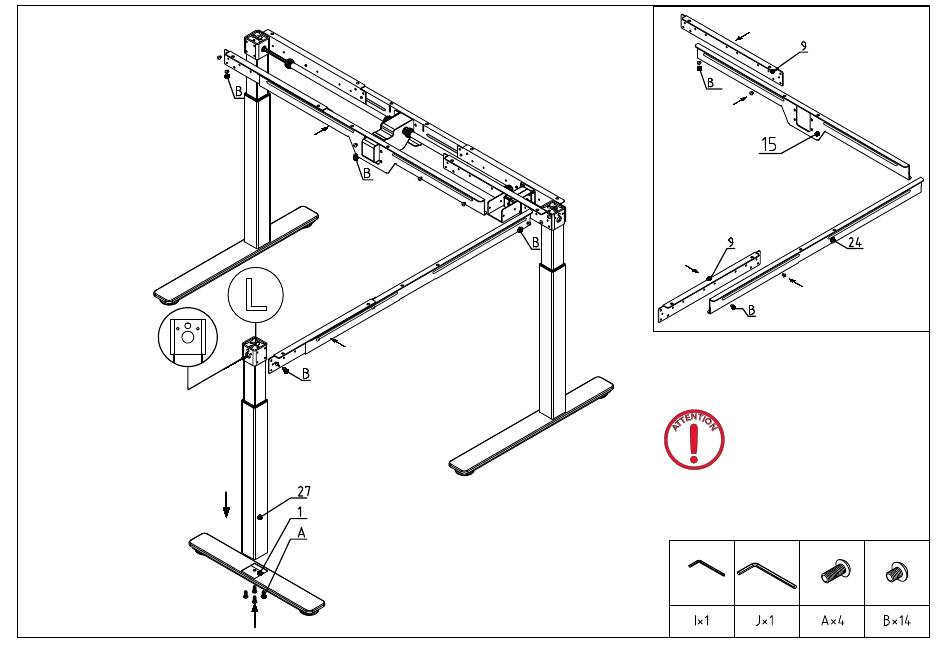 B
B
B
L
B
27
1
A
9
B
15
9
24
B
ATTENTION
!
| | | | |
|---|---|---|---|
| I×1 | J×1 | A×4 | B×14 |