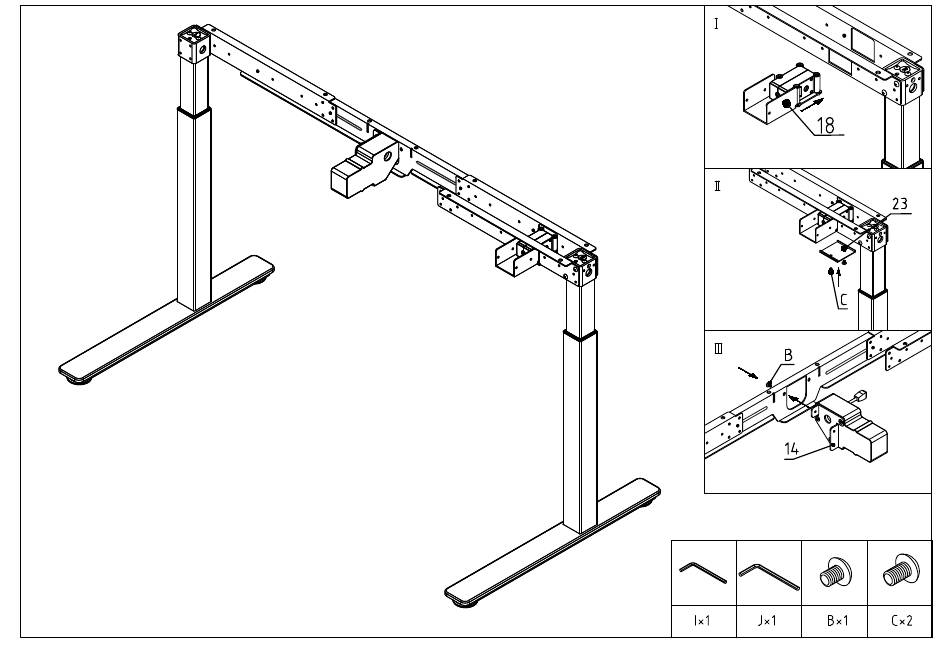 I
18
II
23
C
III
B
14

| I×1 | J×1 | B×1 | C×2 |