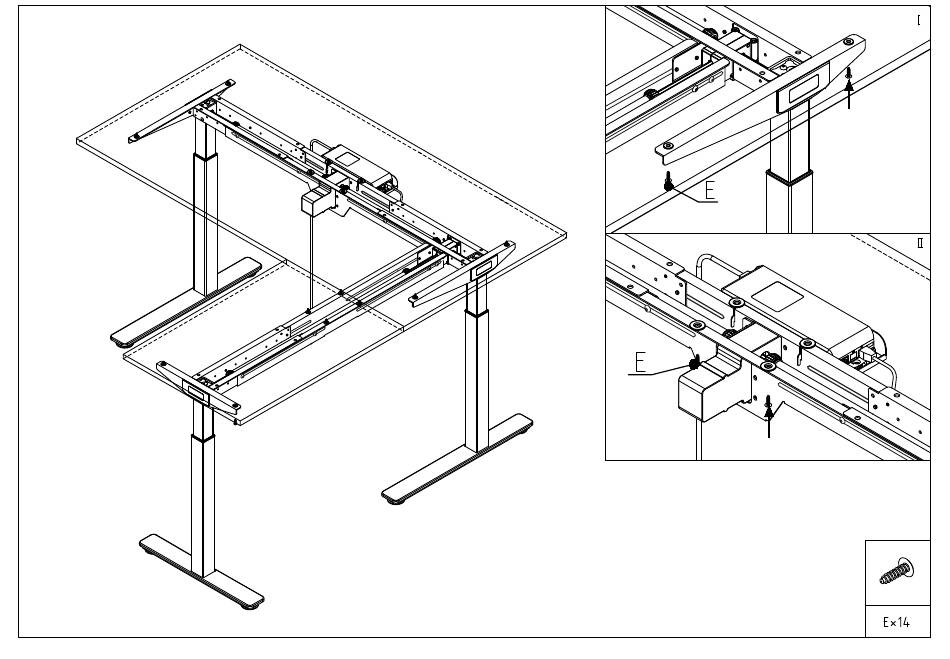 I

E

II

E

E×14