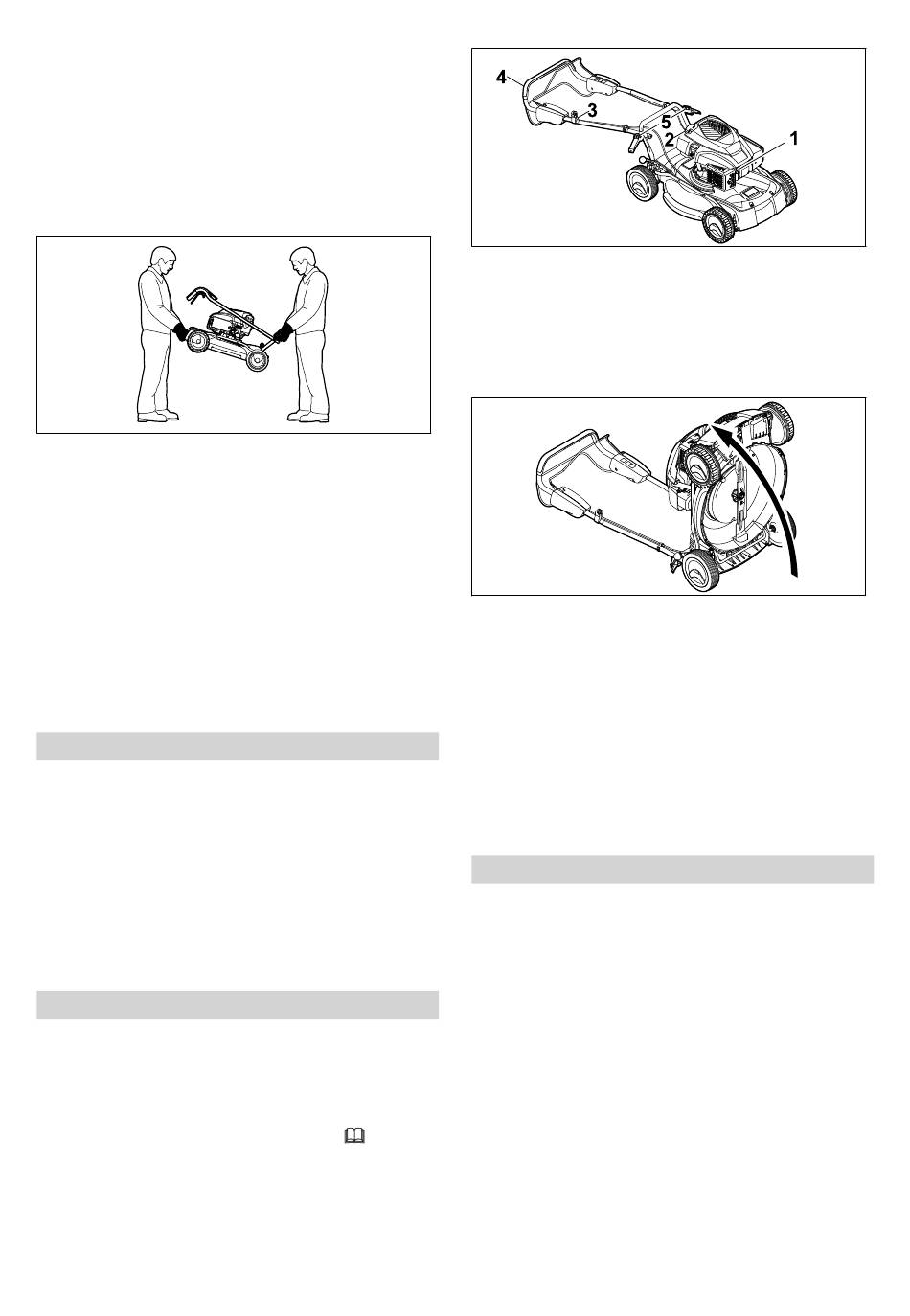 4
3
5
2
1