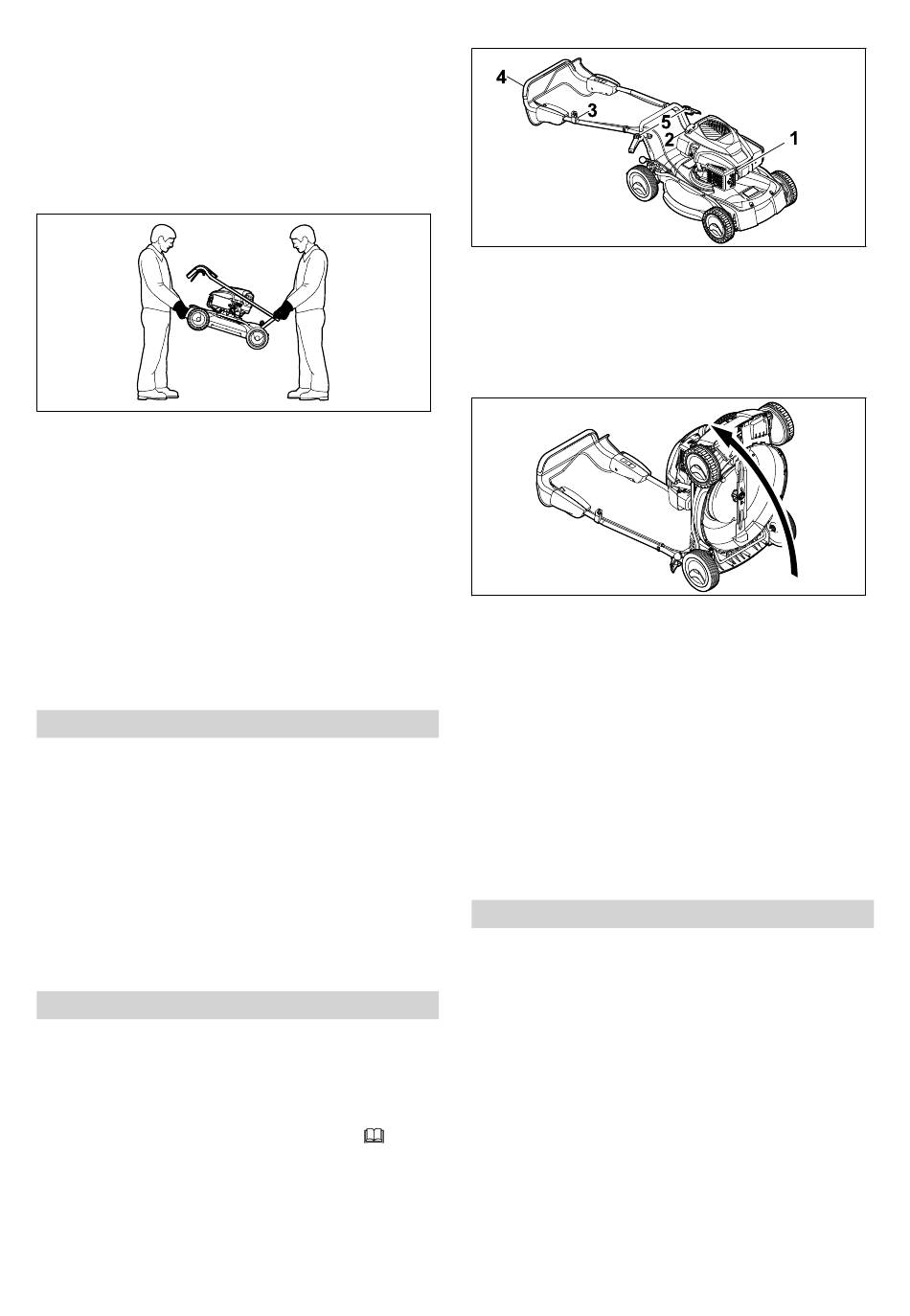 4

3

5

2

1