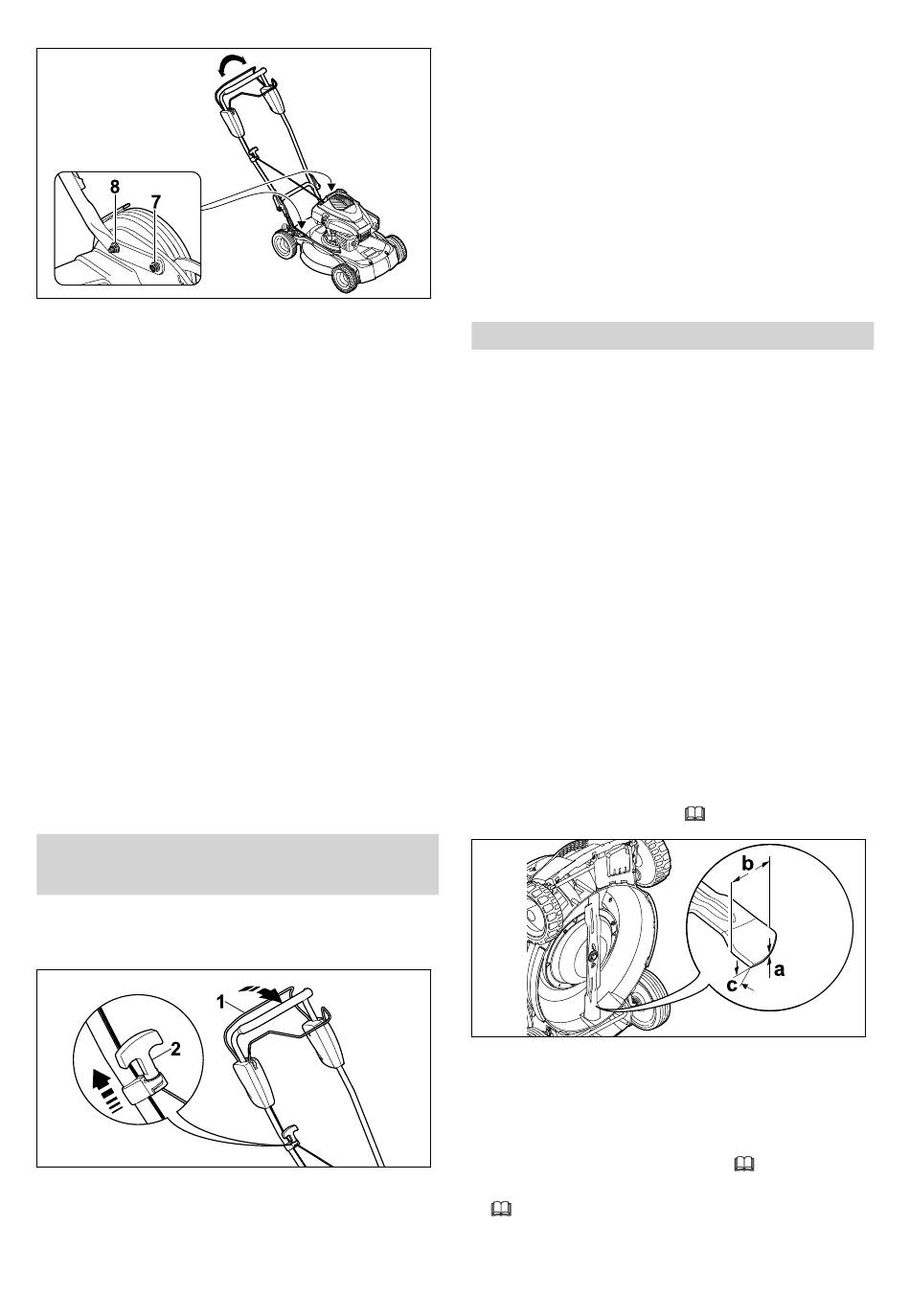 8
7

1
2

b
a
c