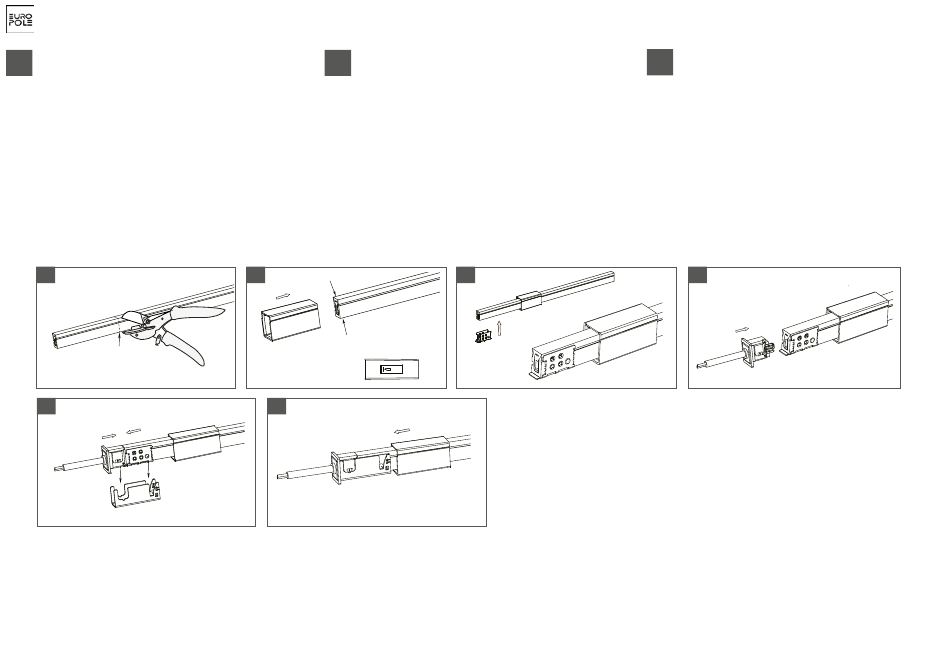 EURO
POLE