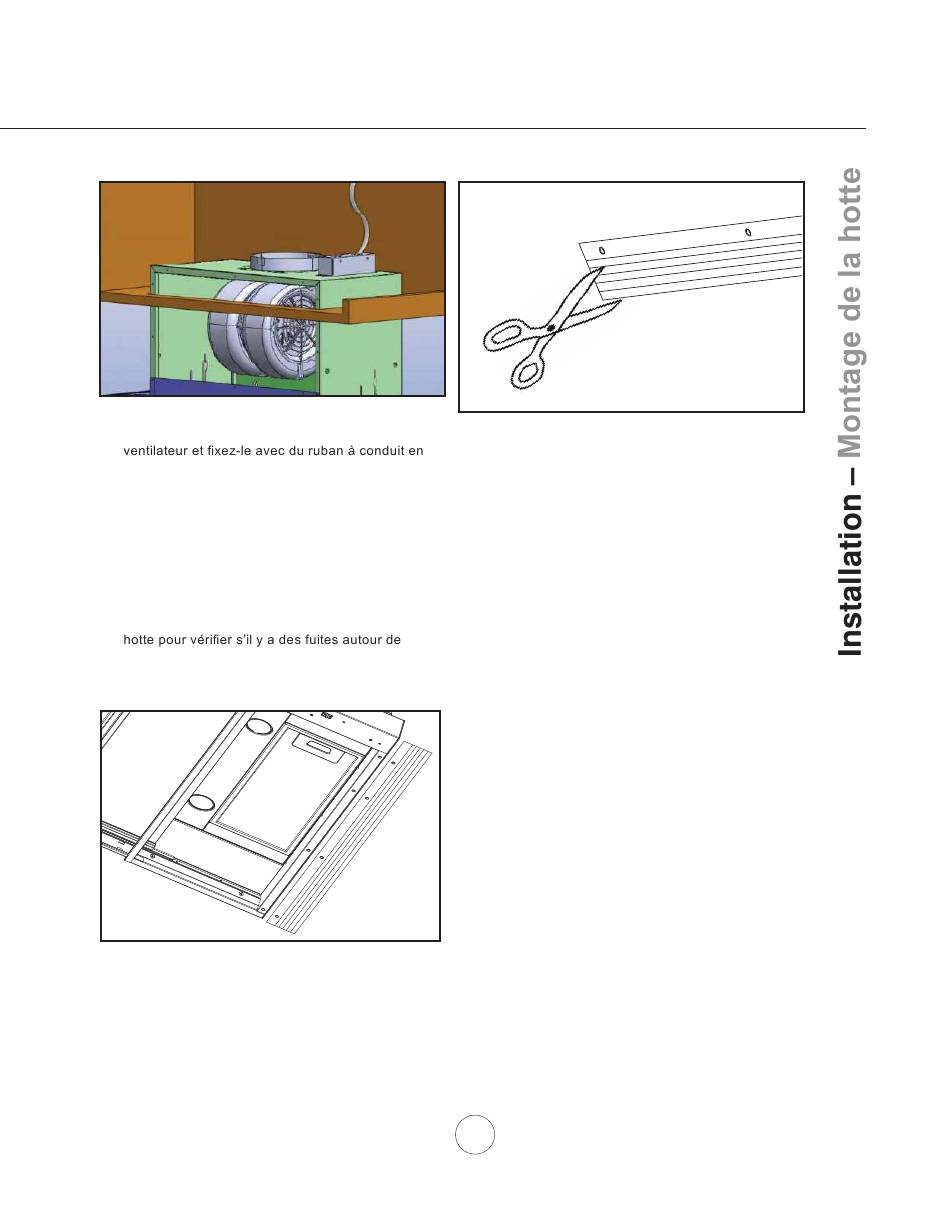 ventilateur et fixez-le avec du ruban à conduit en

hotte pour vérifier s'il y a des fuites autour de

Installation – Montage de la hotte