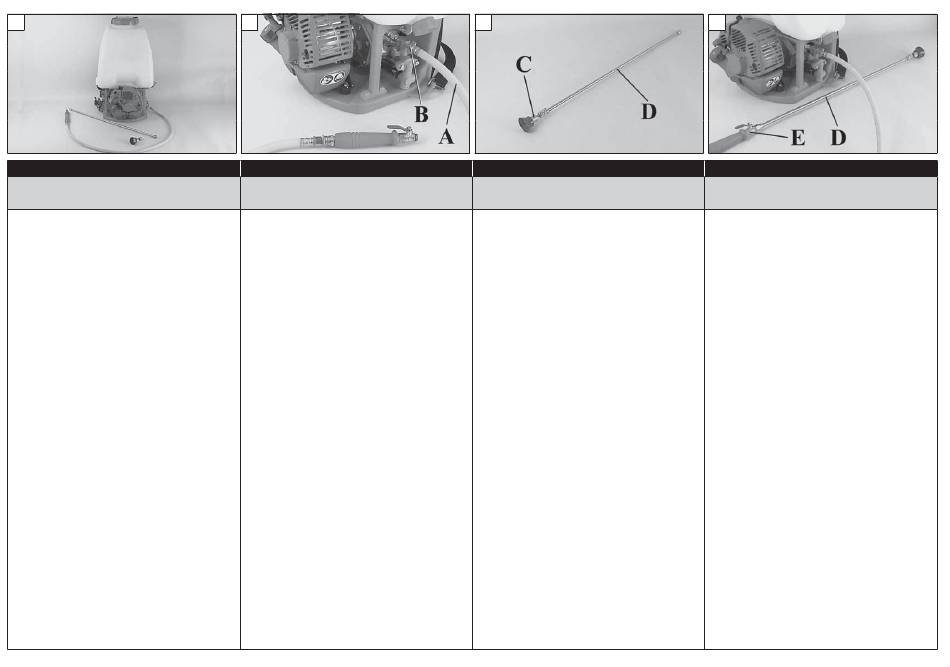 B
A
C
D
E
D