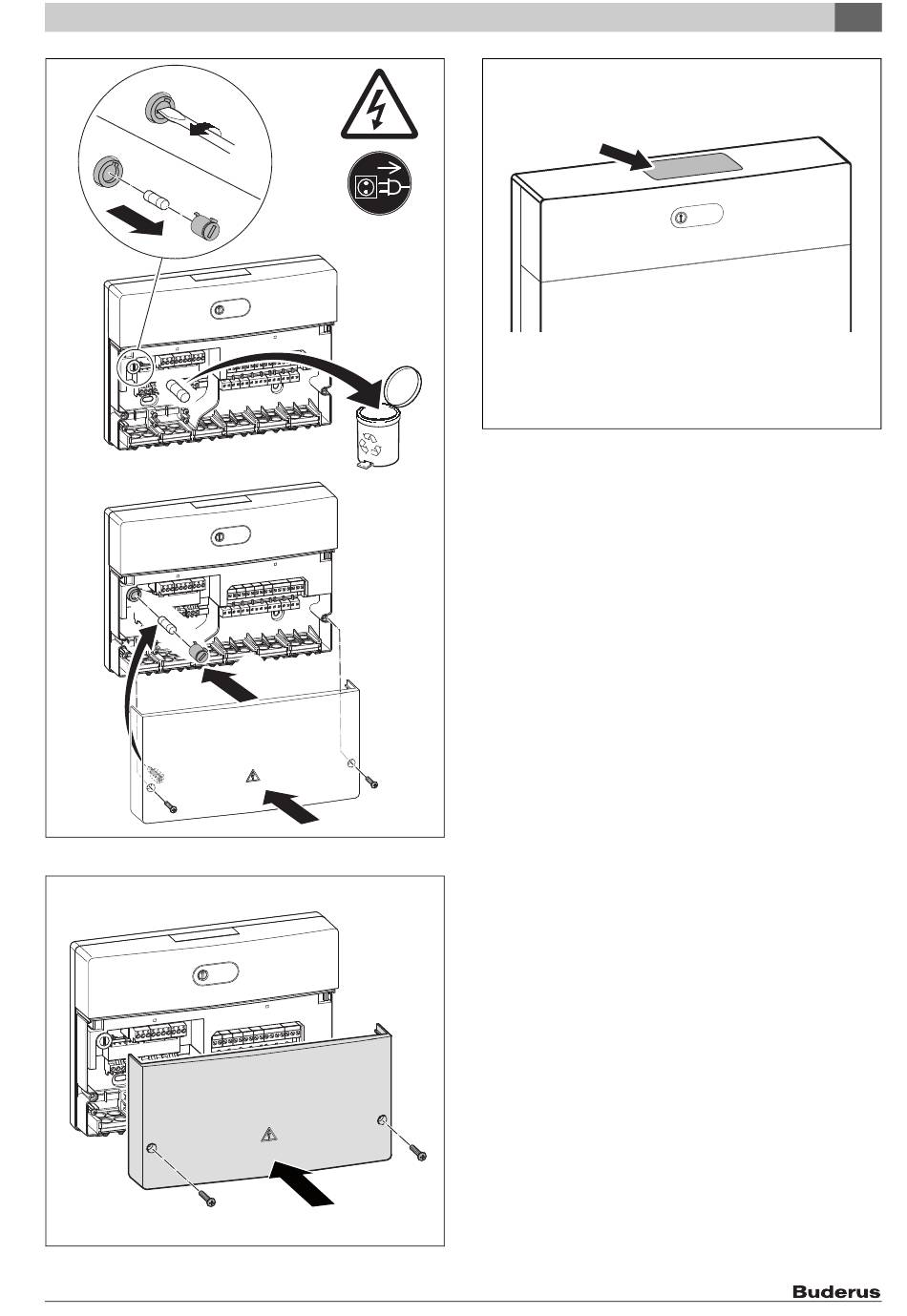 Buderus