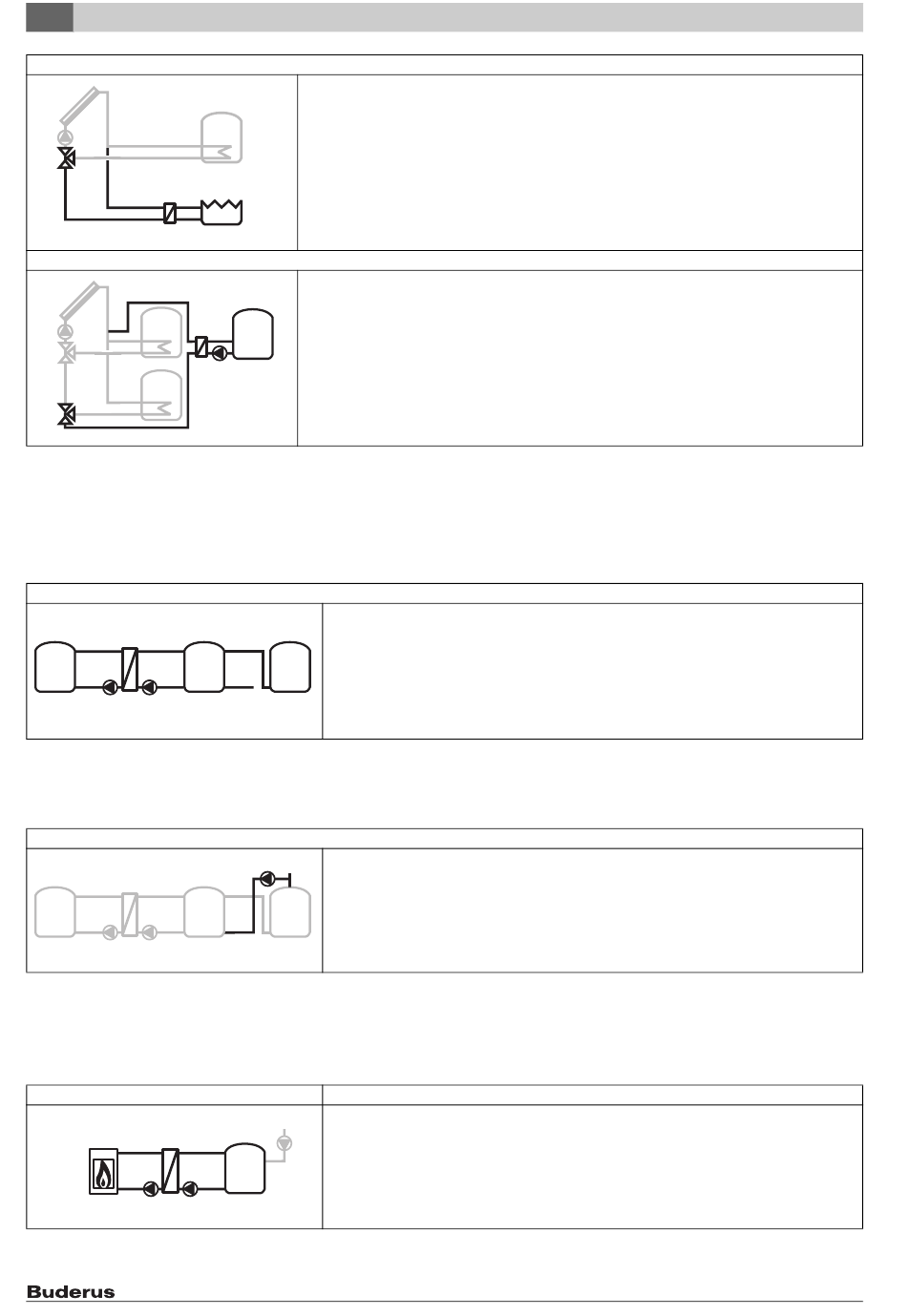 Buderus