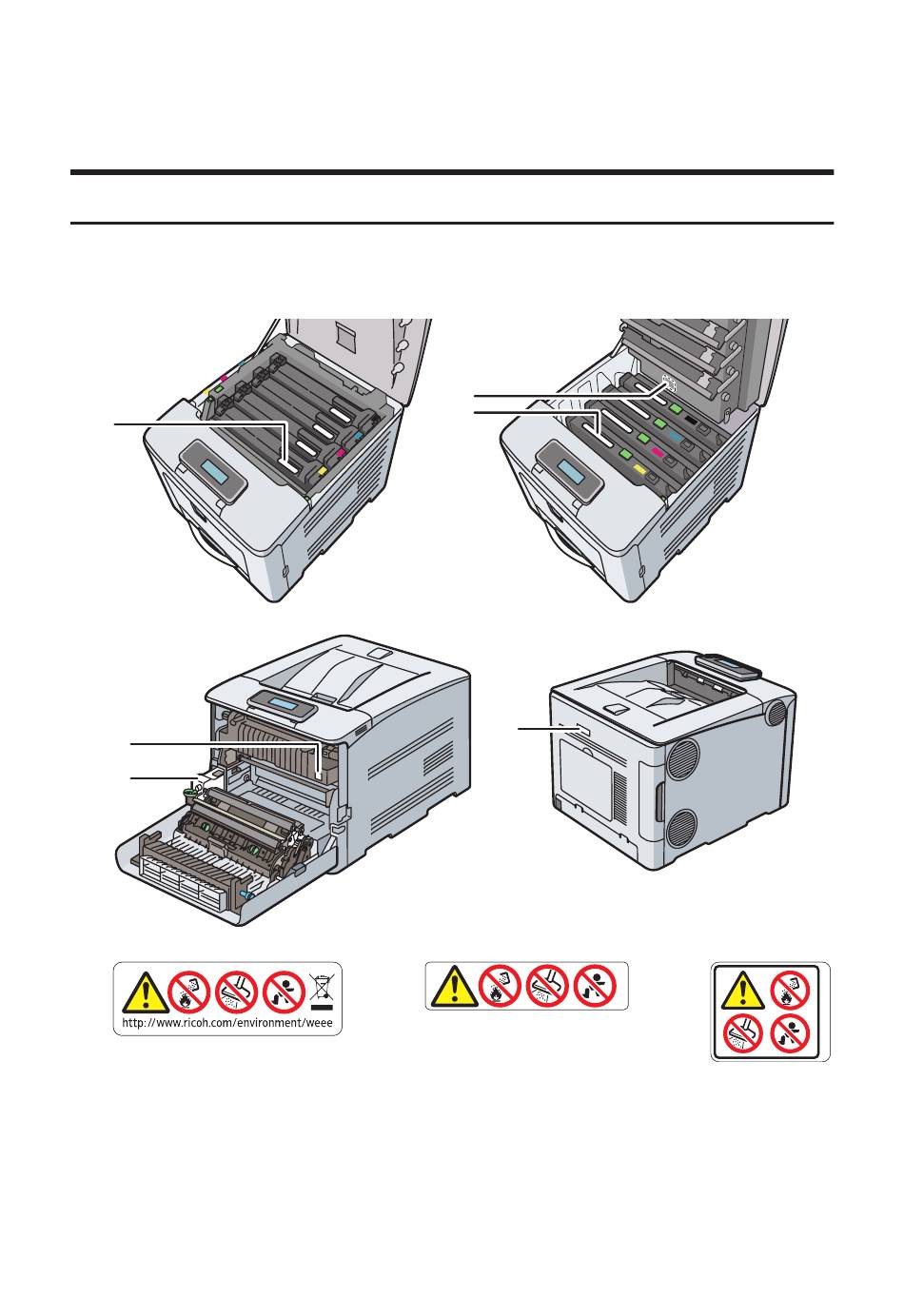 http://www.ricoh.com/environment/weee