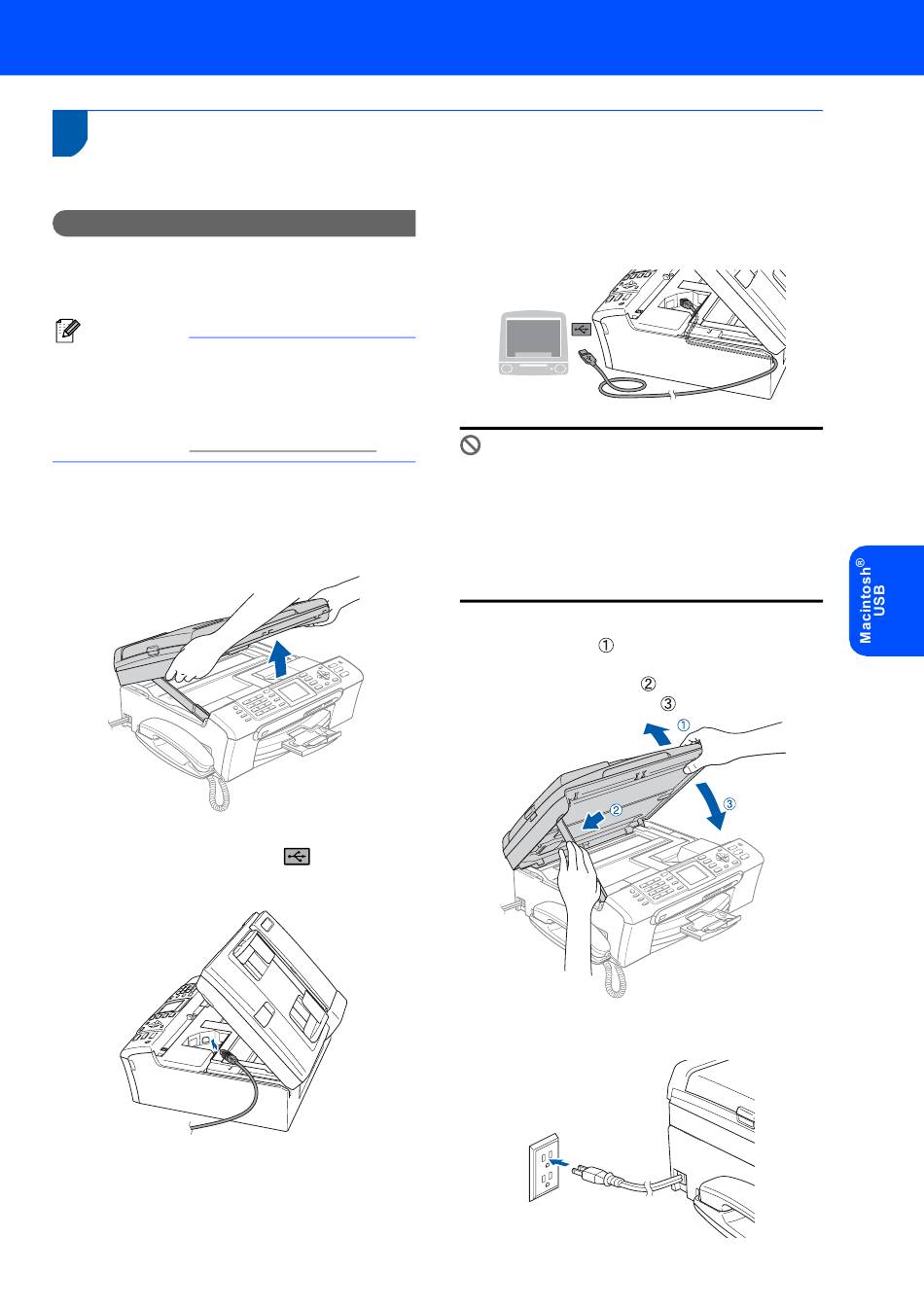 Macintosh®
USB

①
②
③
①
②
③