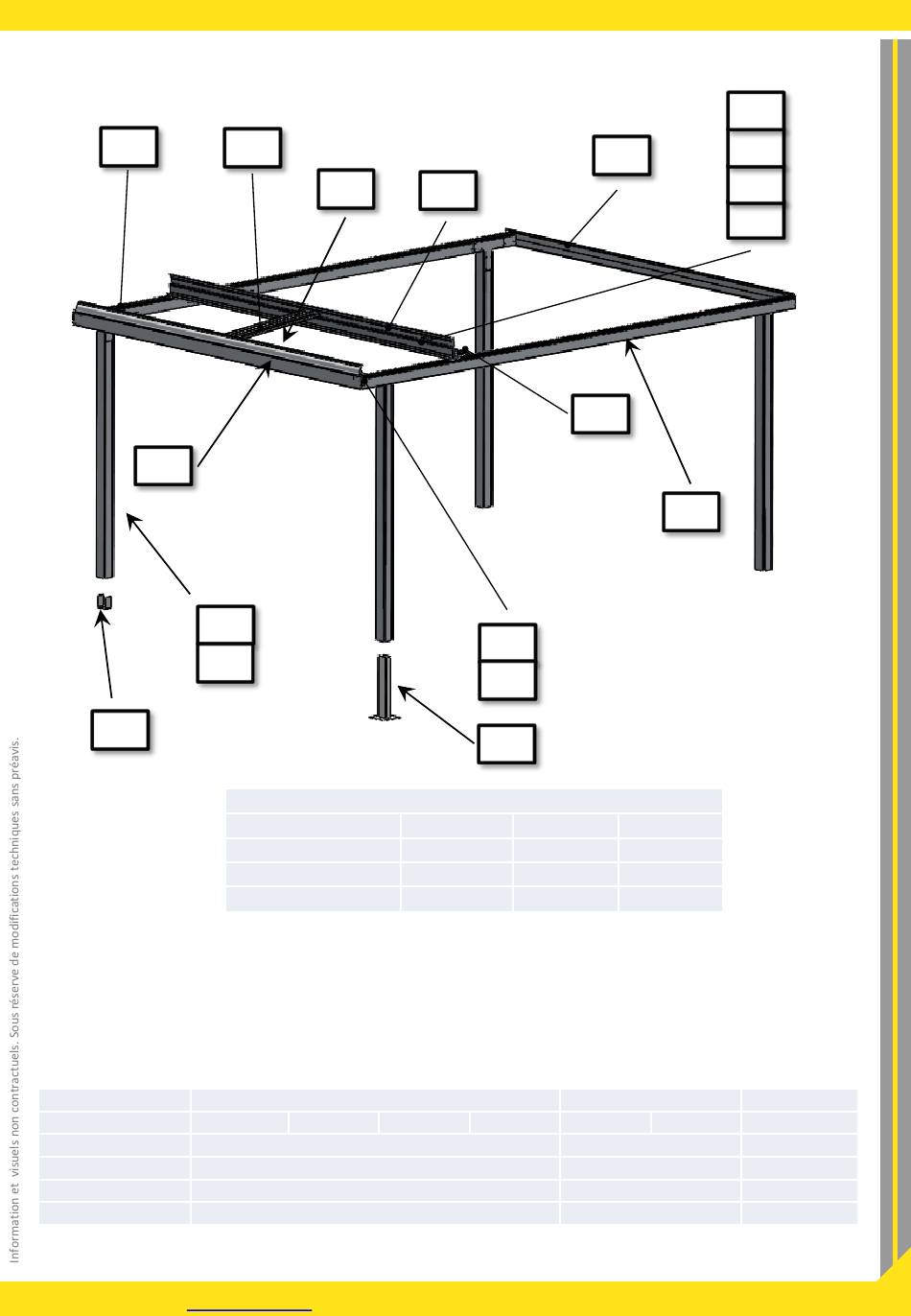 Information et visuels non contractuels. Sous réserve de modifications techniques sans préavis.