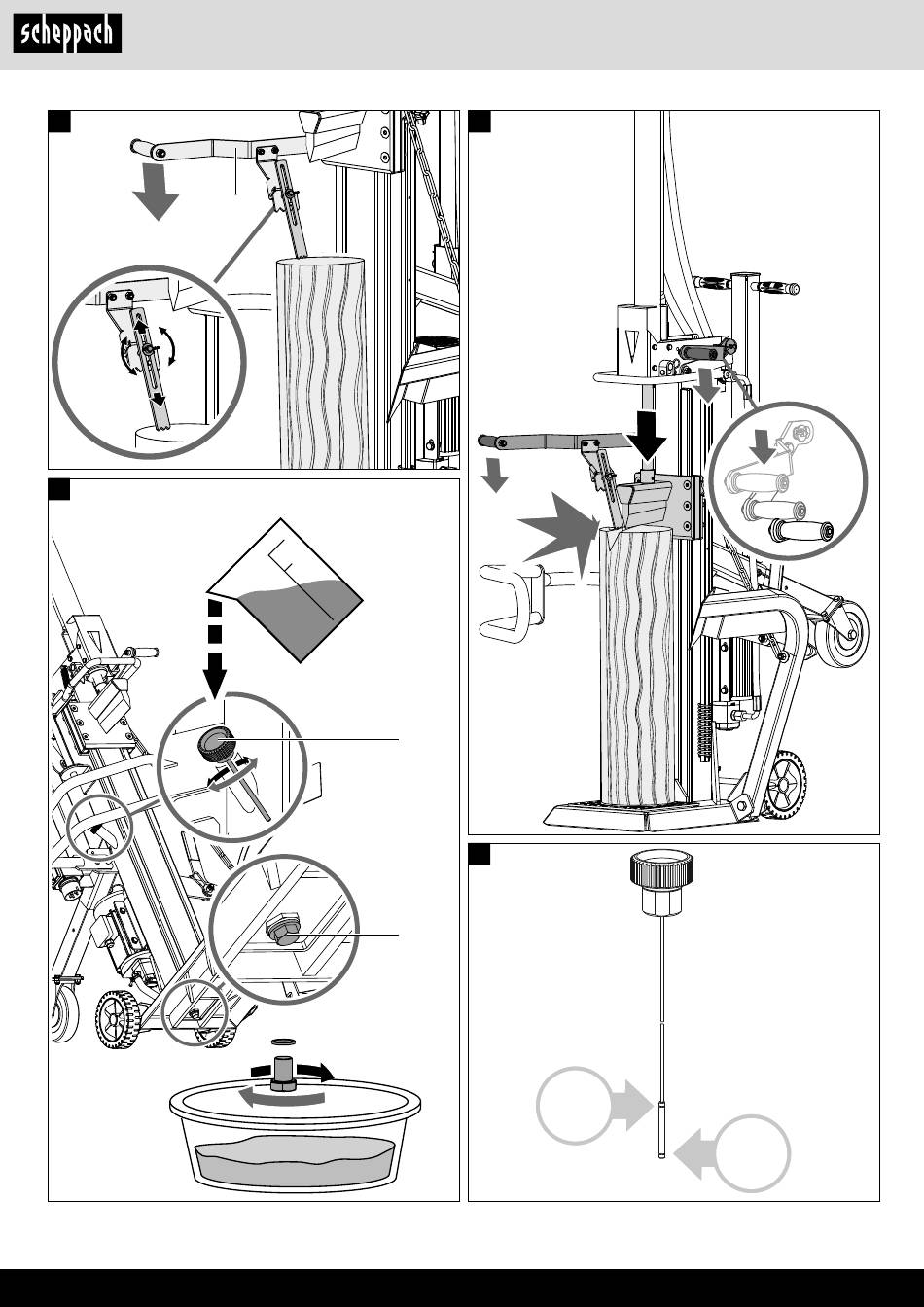 scheppach