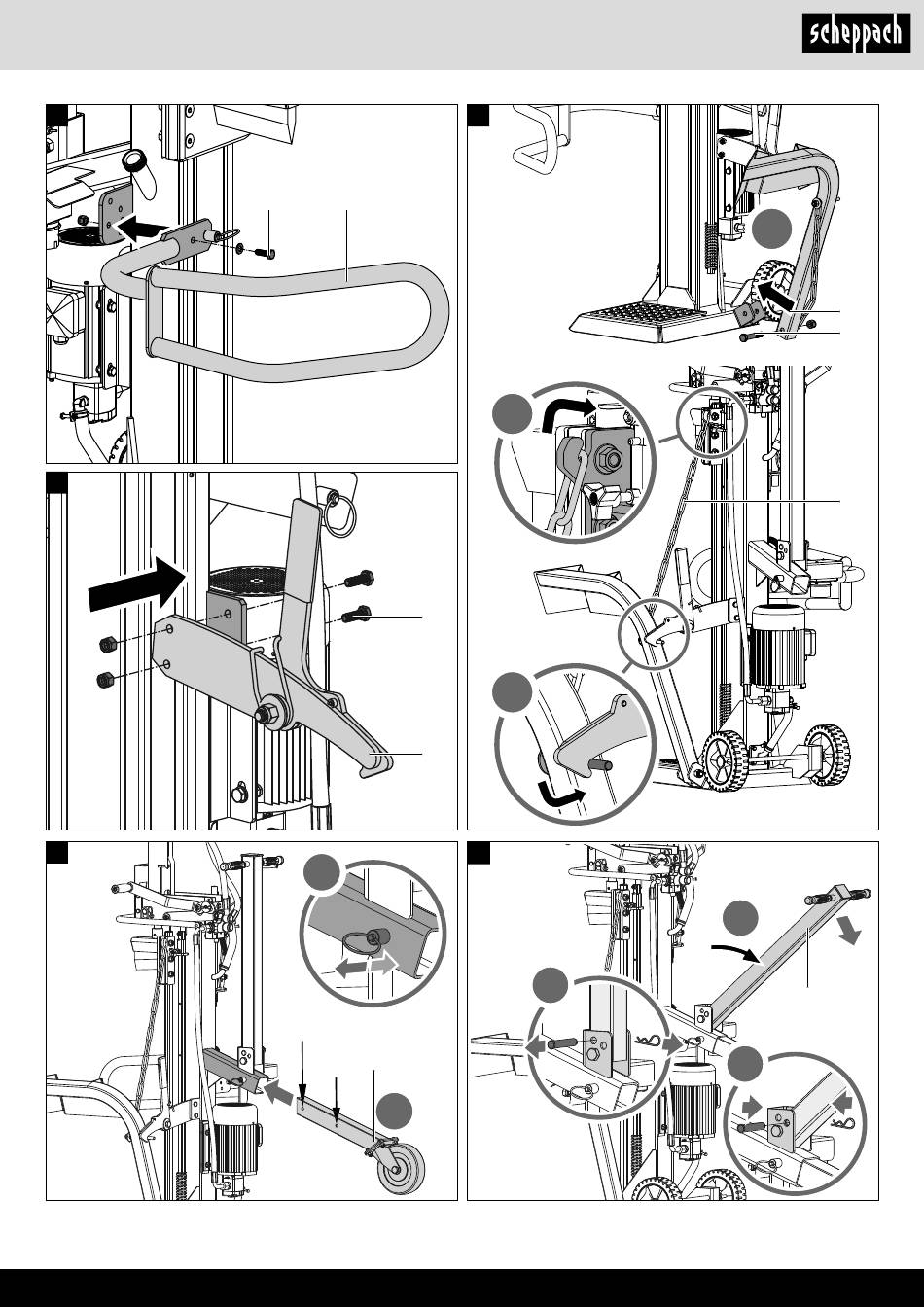 scheppach