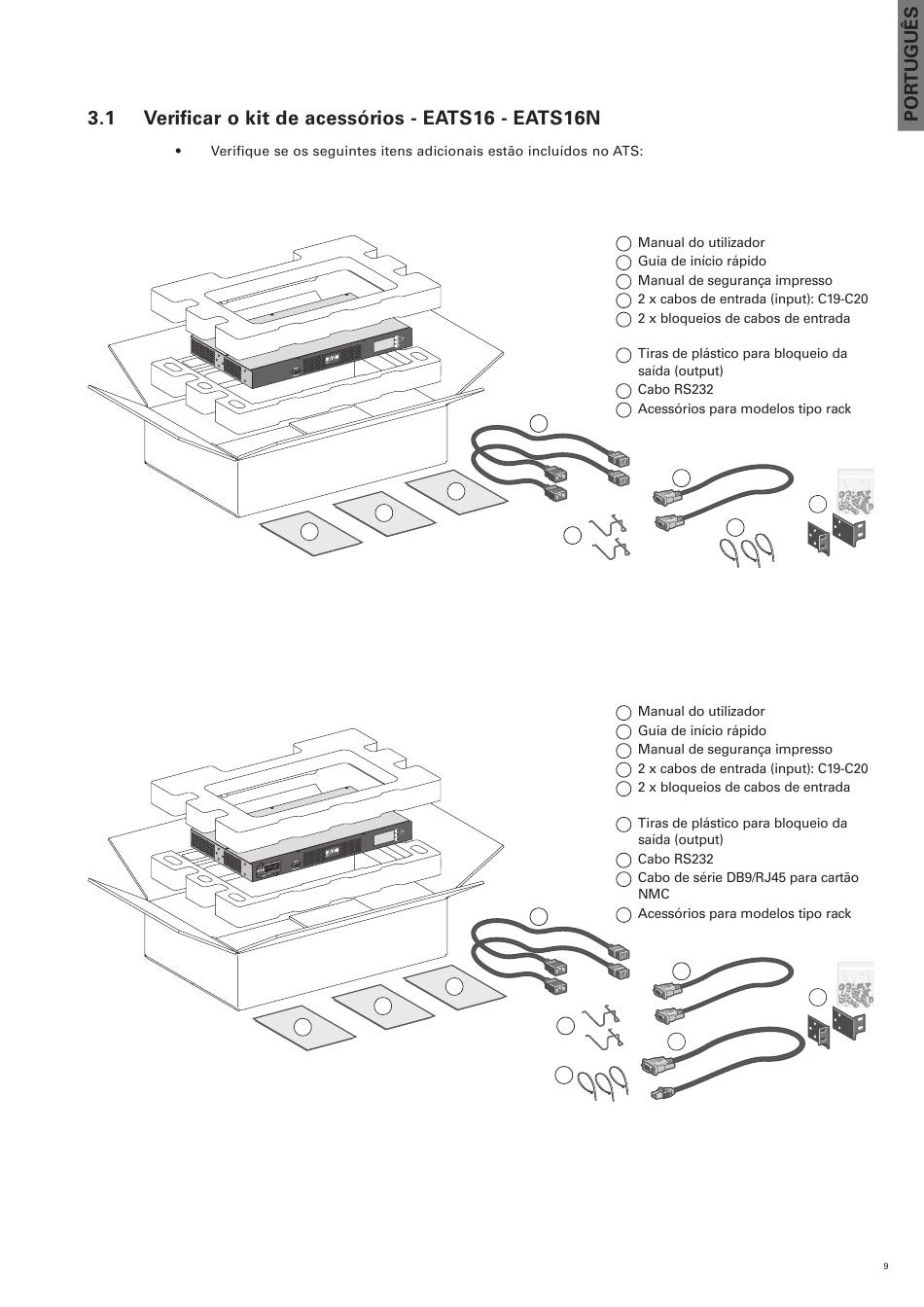 PORTUGUÊS

3.1 Verificar o kit de acessórios - EATS16 - EATS16N

• Verifique se os seguintes itens adicionais estão incluídos no ATS:

Manual do utilizador
Guia de início rápido
Manual de segurança impresso
2 x cabos de entrada (input): C19-C20
2 x bloqueios de cabos de entrada

Tiras de plástico para bloqueio da saída (output)
Cabo RS232
Acessórios para modelos tipo rack

Manual do utilizador
Guia de início rápido
Manual de segurança impresso
2 x cabos de entrada (input): C19-C20
2 x bloqueios de cabos de entrada

Tiras de plástico para bloqueio da saída (output)
Cabo RS232
Cabo de série DB9/RJ45 para cartão NMC
Acessórios para modelos tipo rack

9