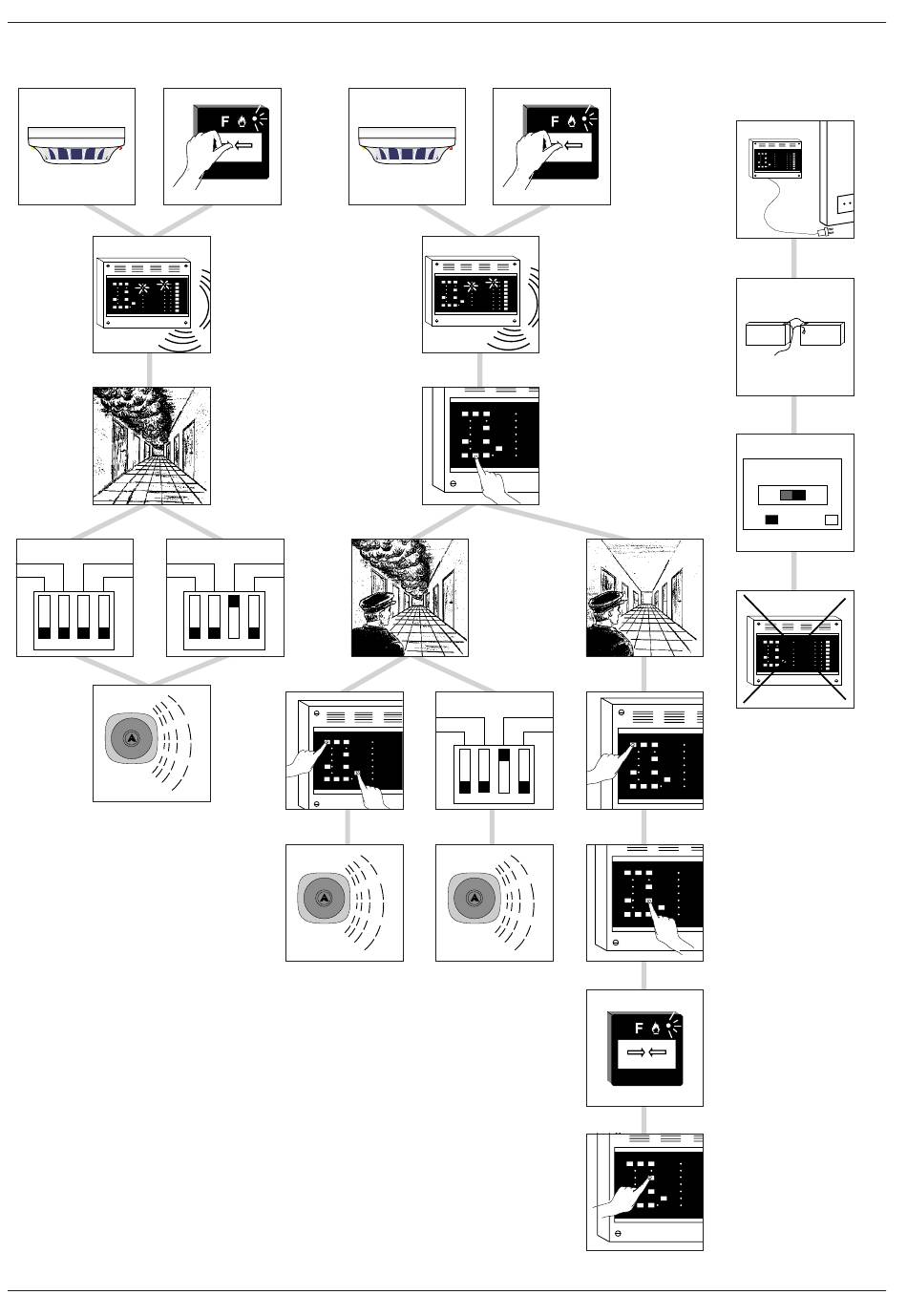 F
F
F