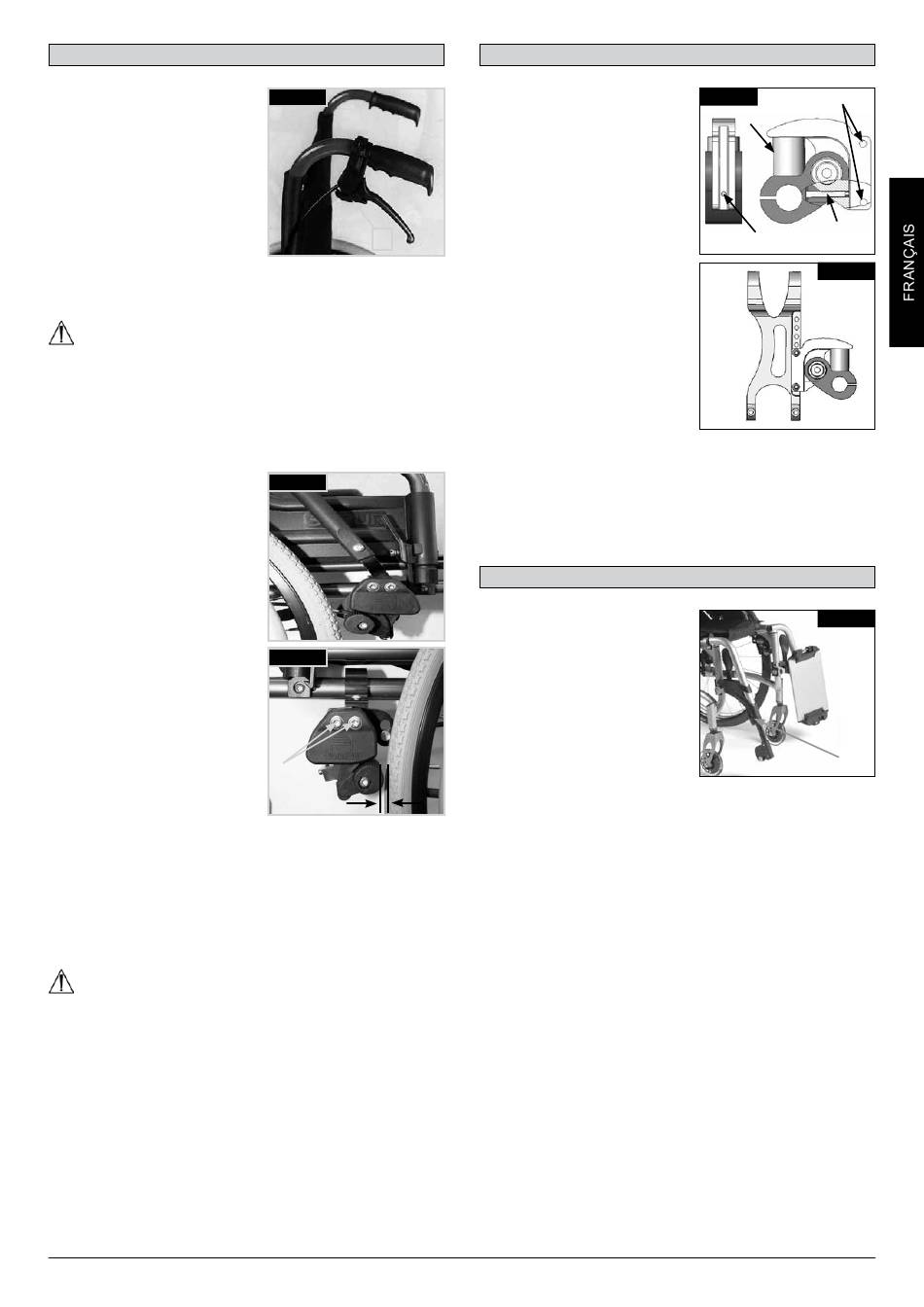 FRANÇAIS