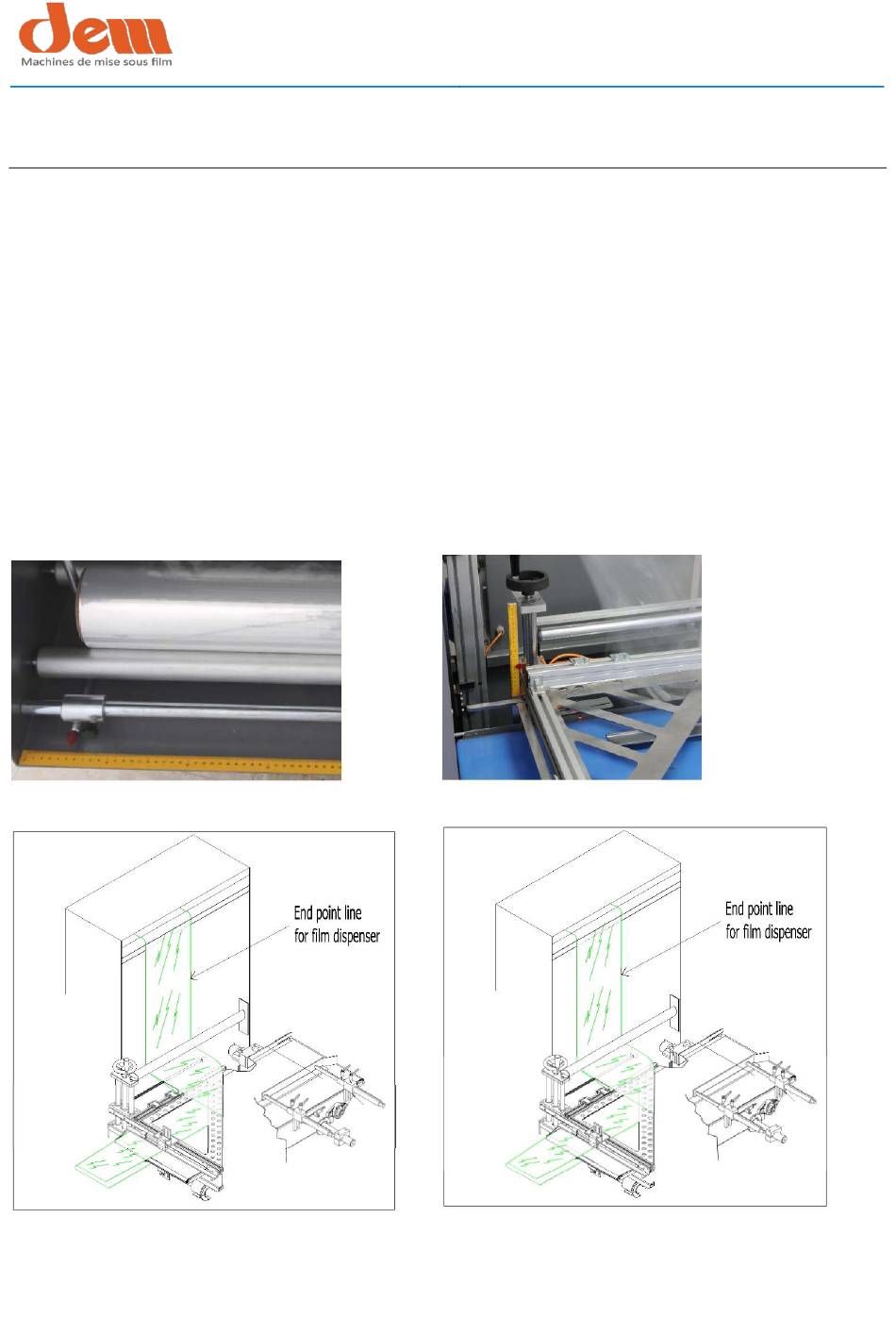 dem
Machines de mise sous film

End point line for film dispenser

End point line for film dispenser