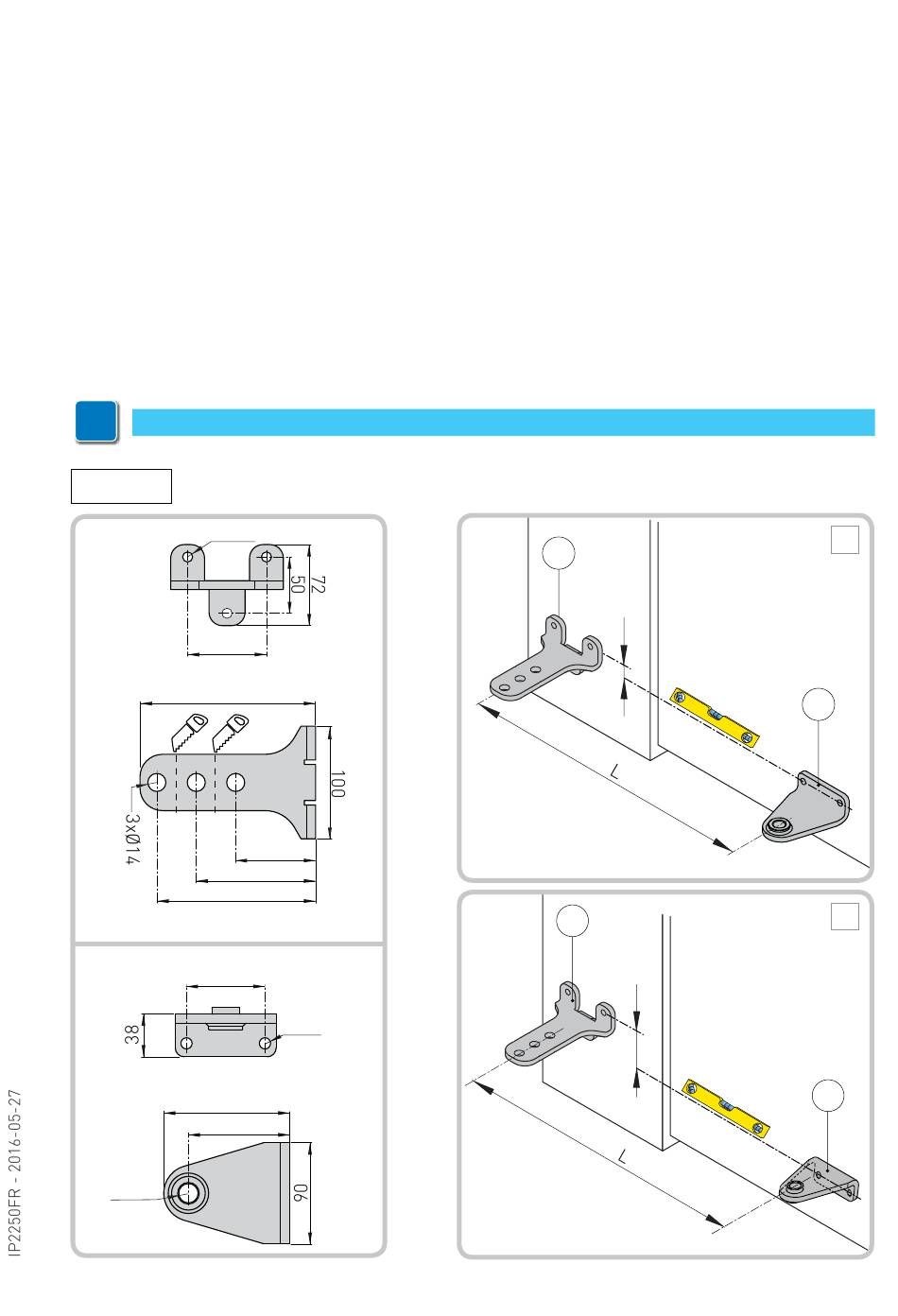 72

50

100

3xØ14

38

90

L

L

IP2250FR - 2016-05-27