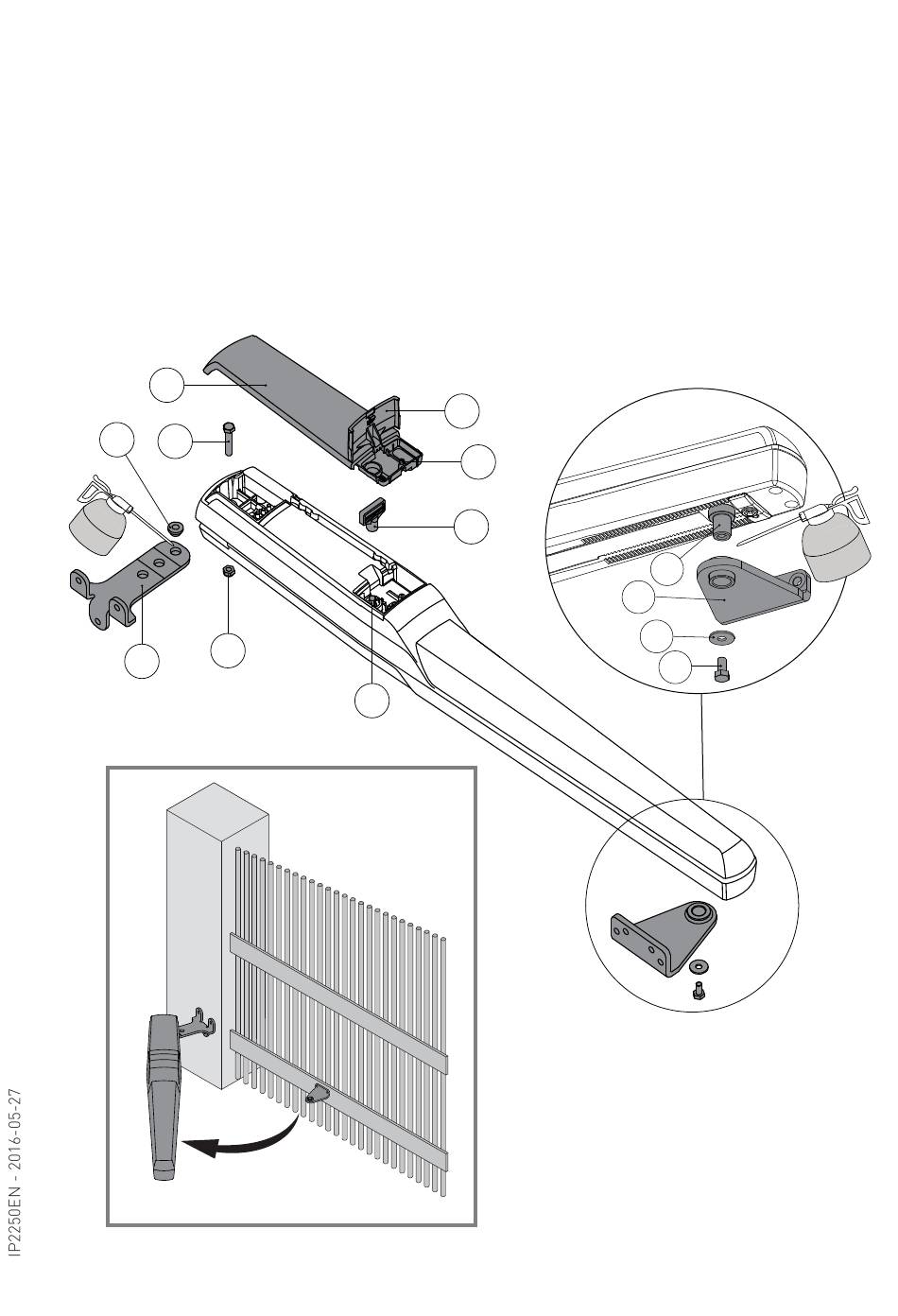 IP2250EN - 2016-05-27