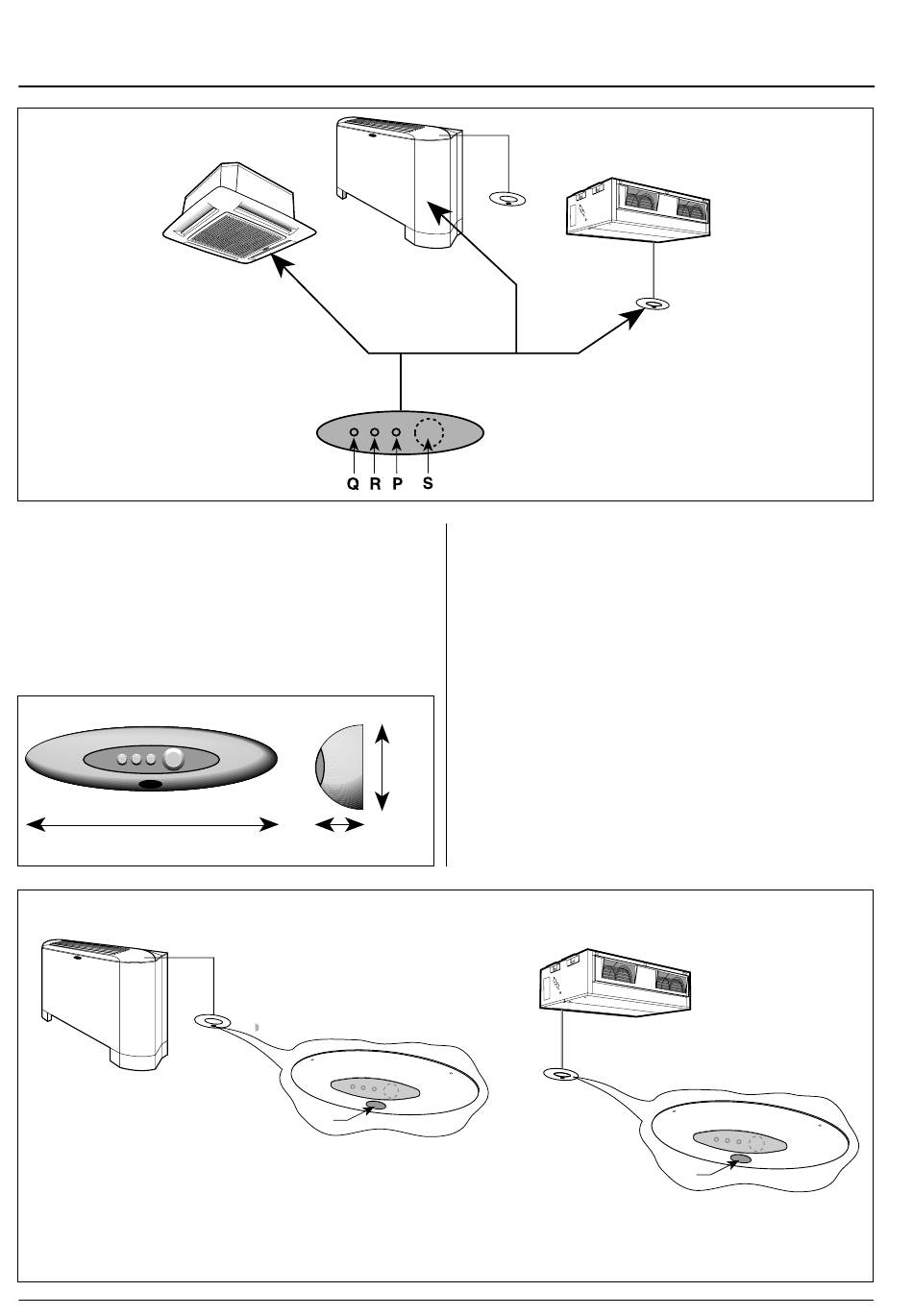 Q R P S