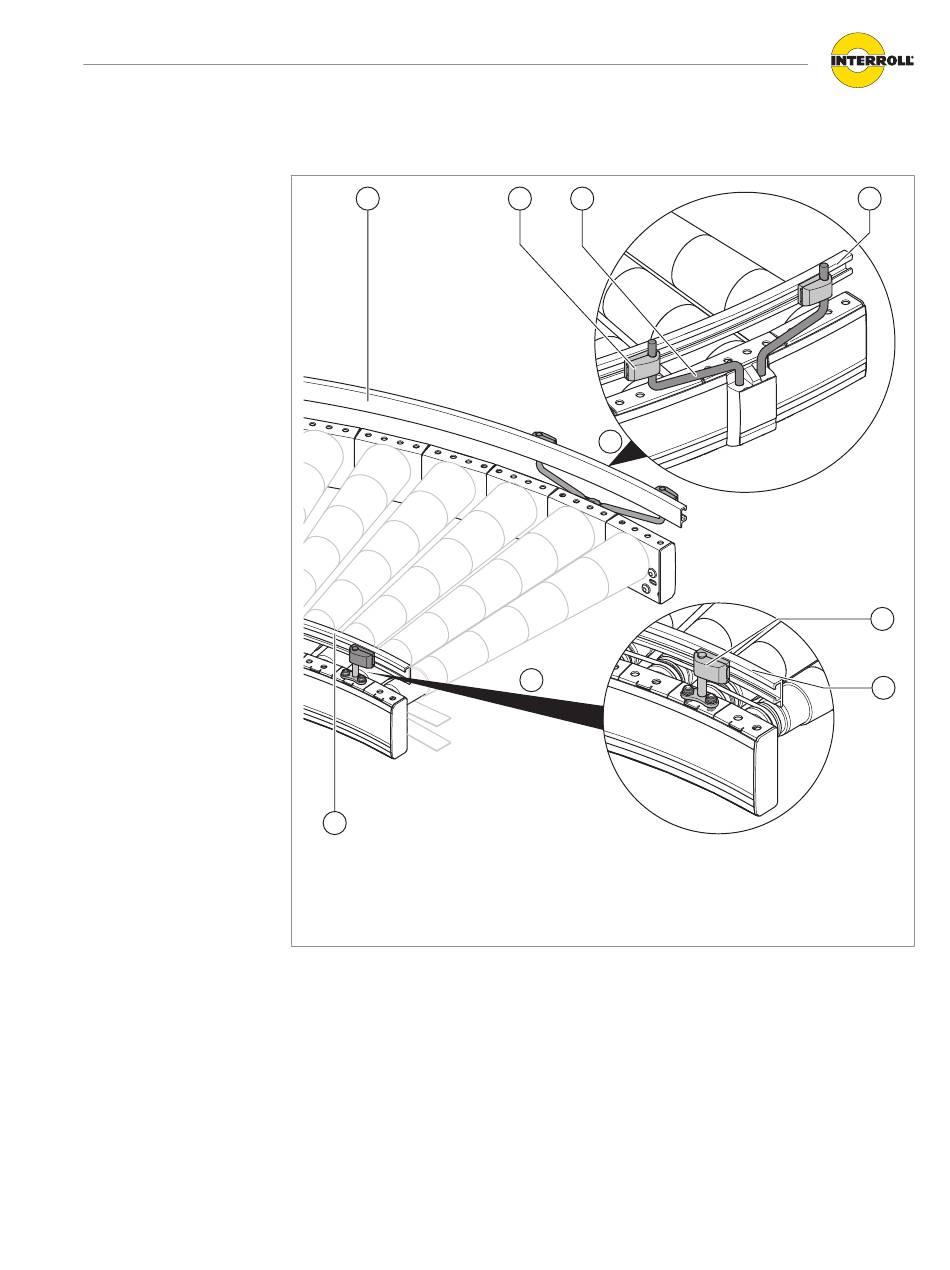 INTERROLL