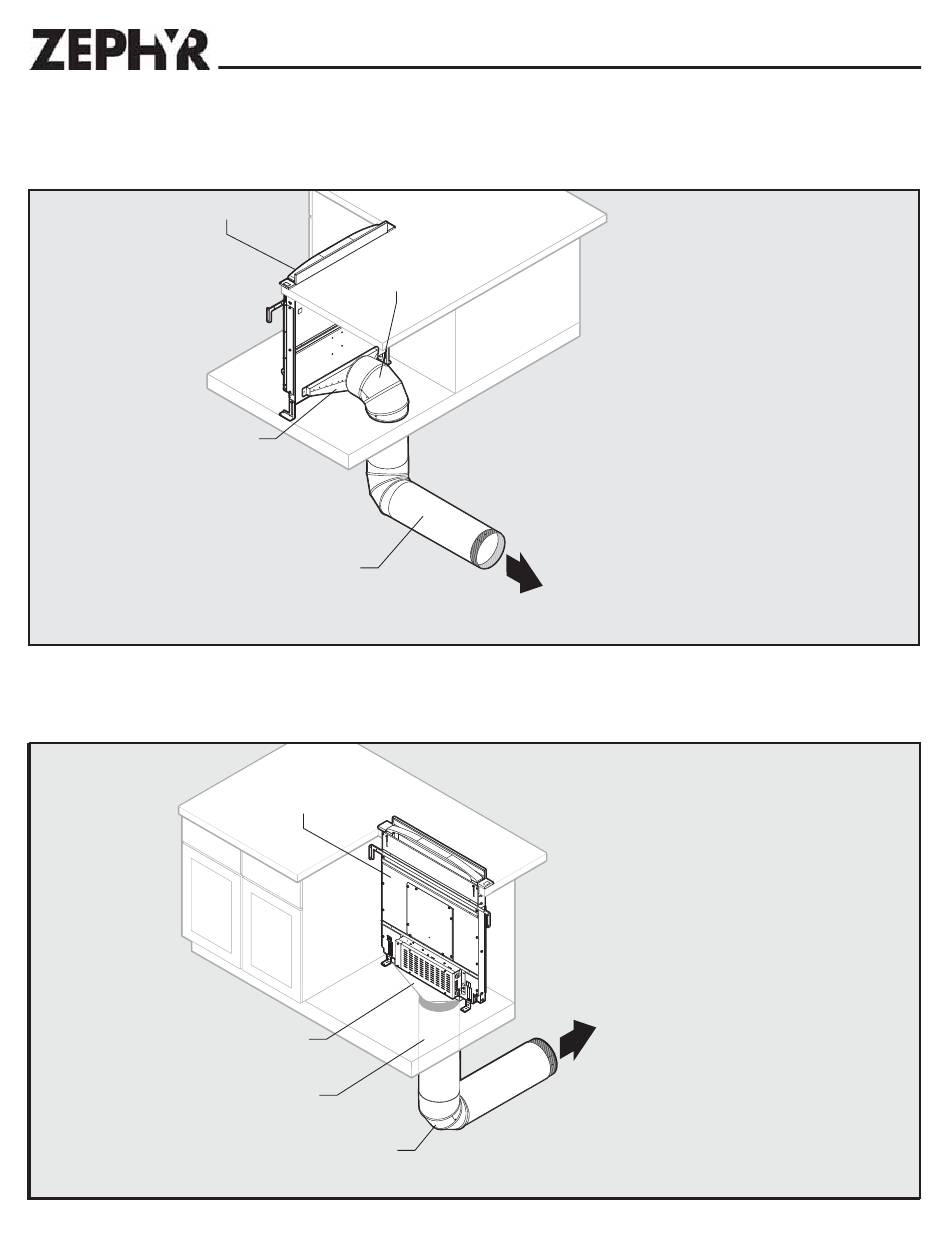 ZEPHYR