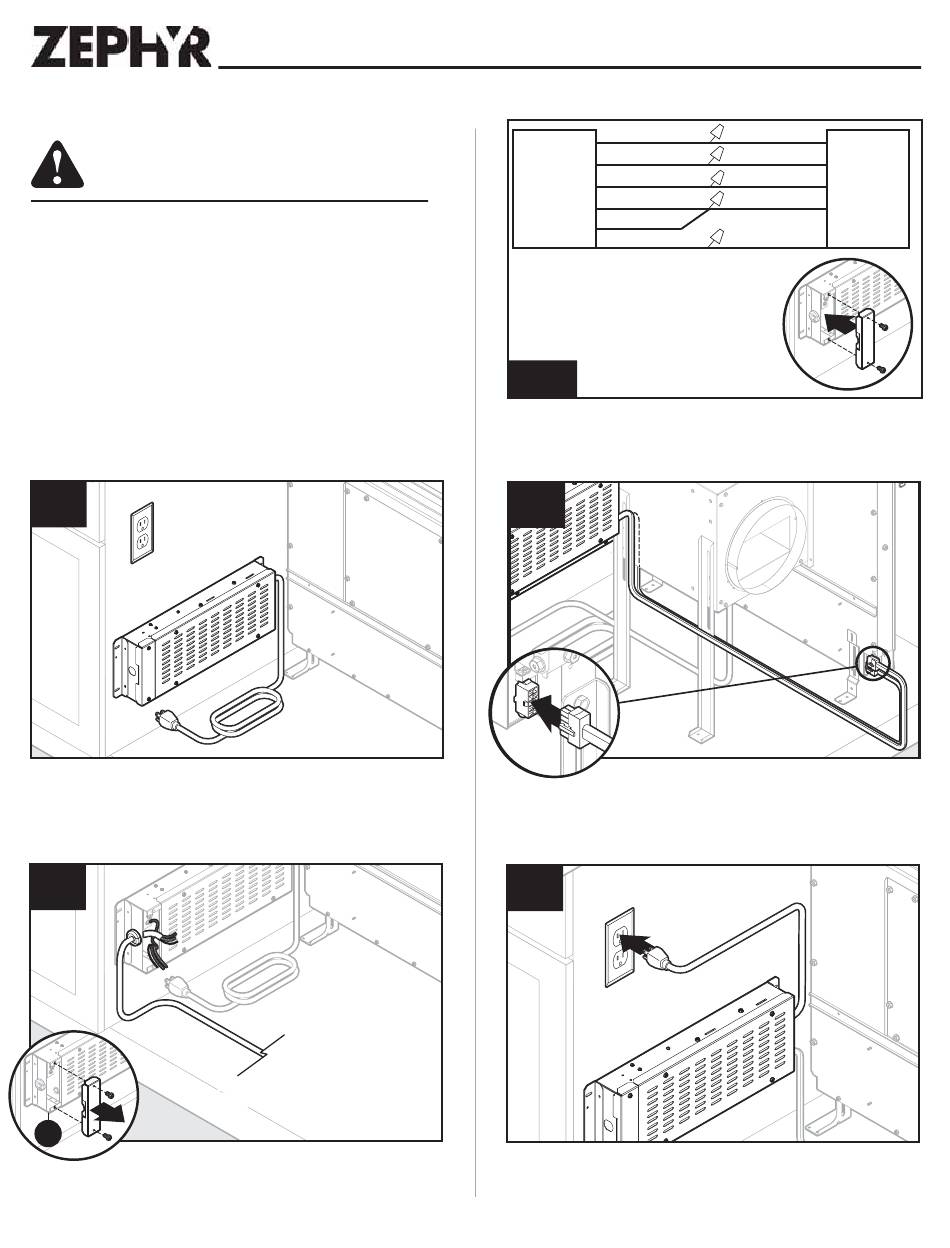 ZEPHYR