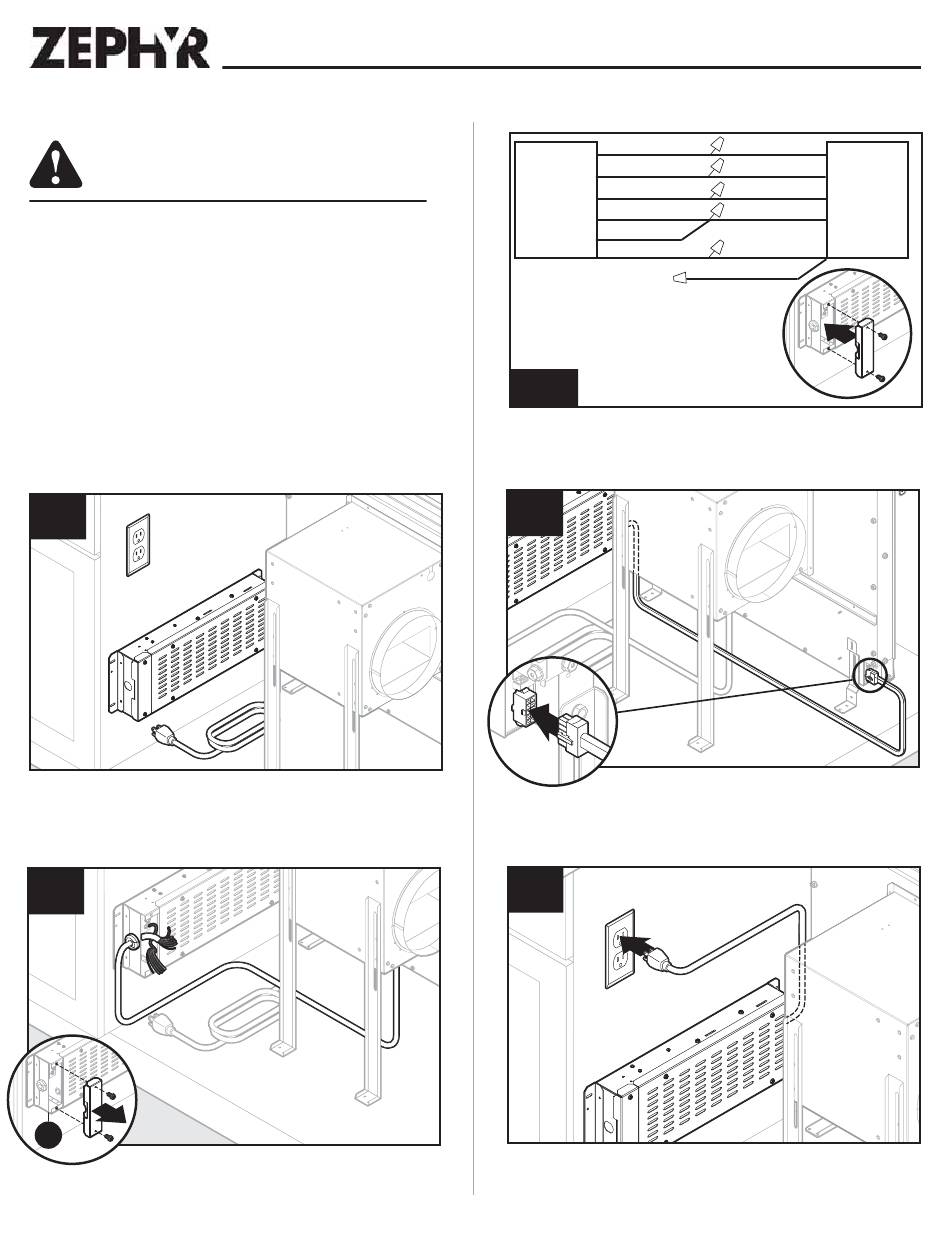 ZEPHYR