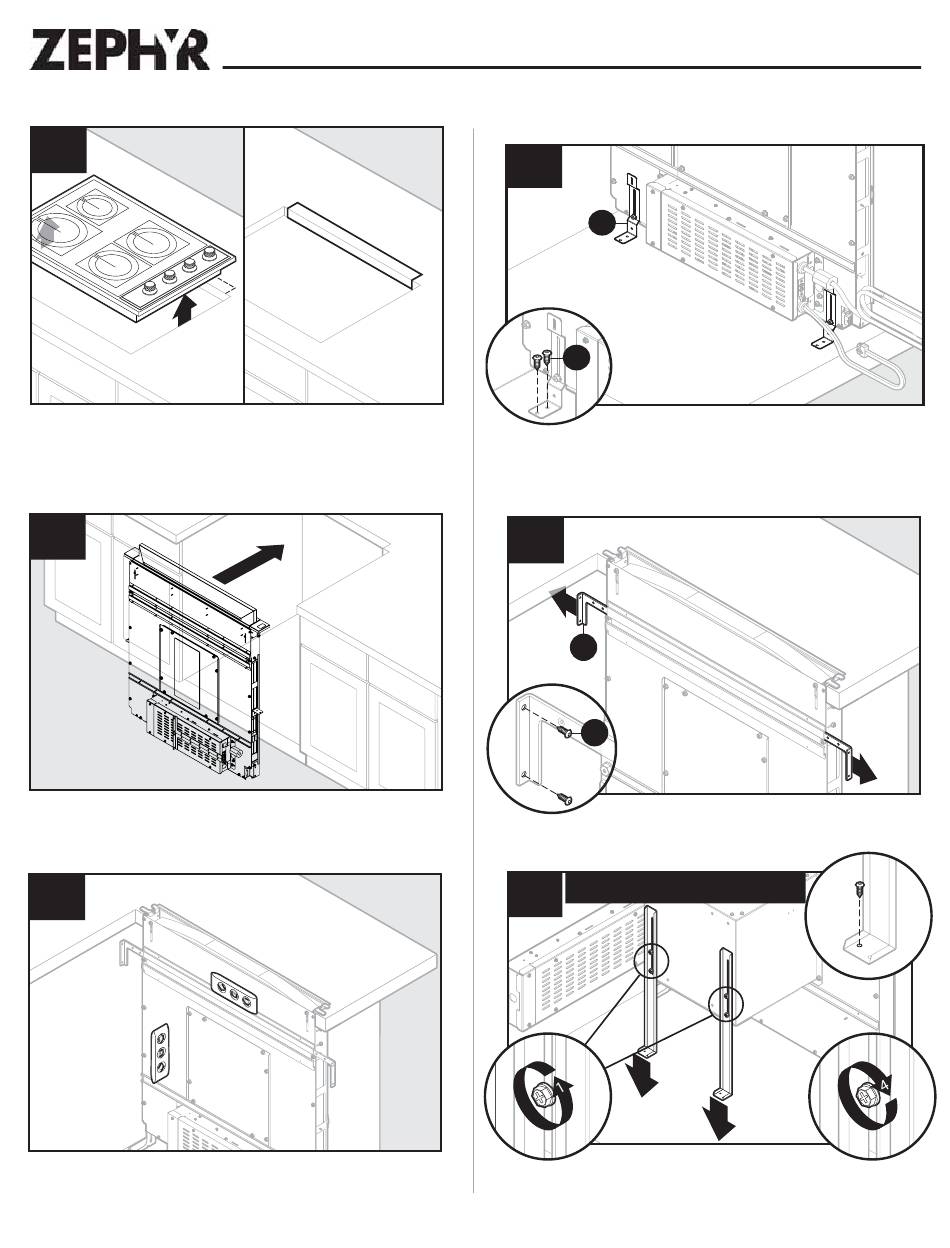 ZEPHYR