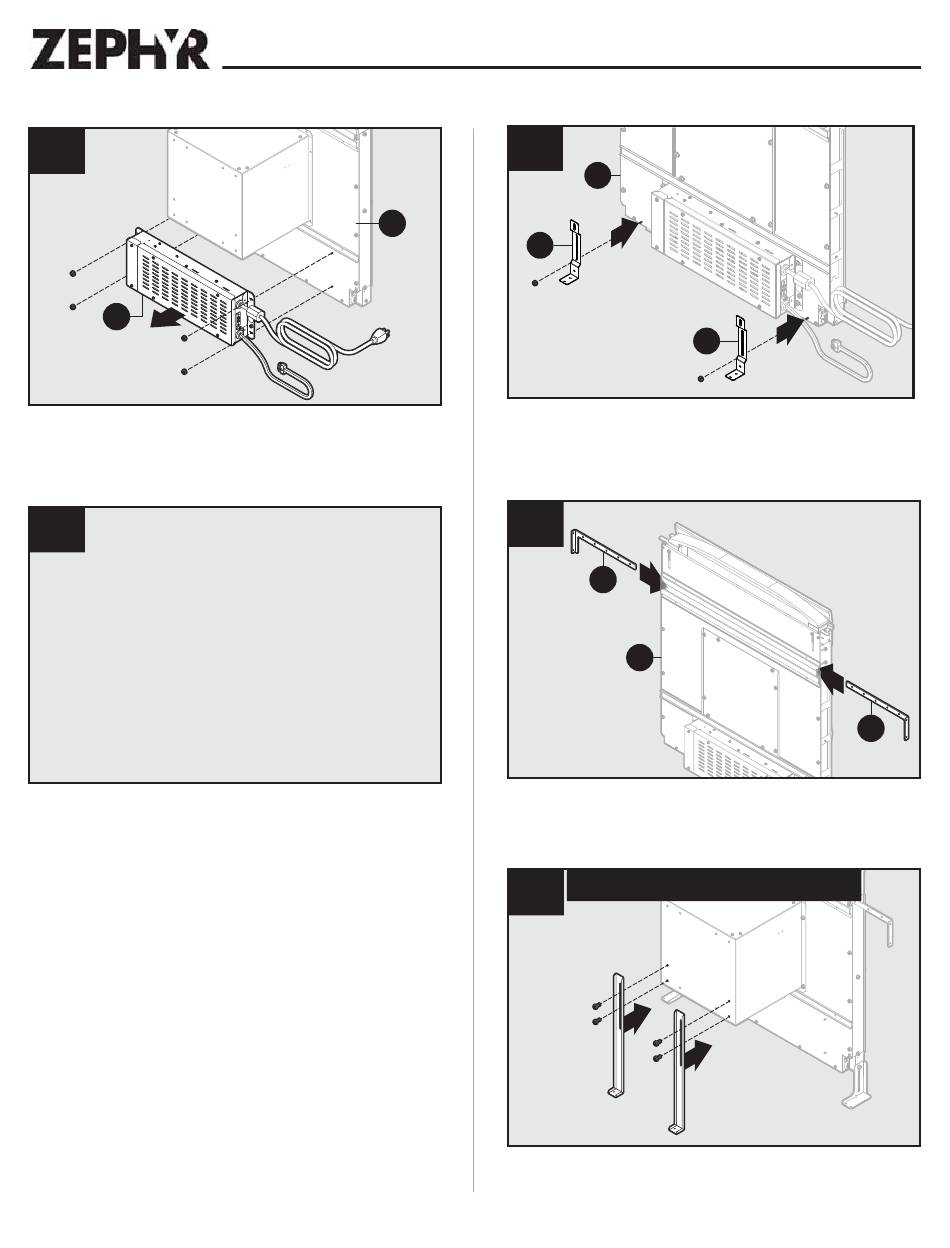 ZEPHYR