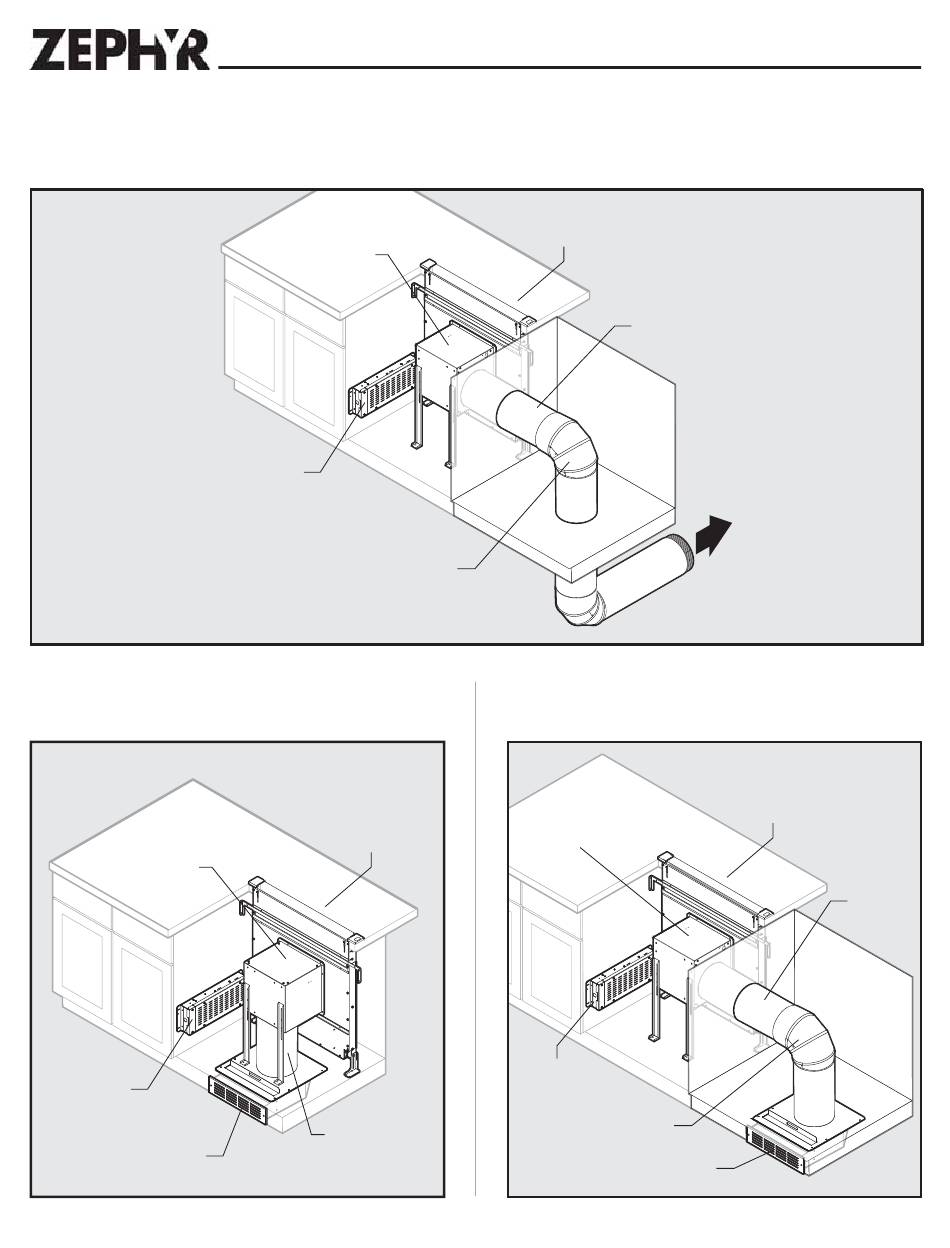 ZEPHYR